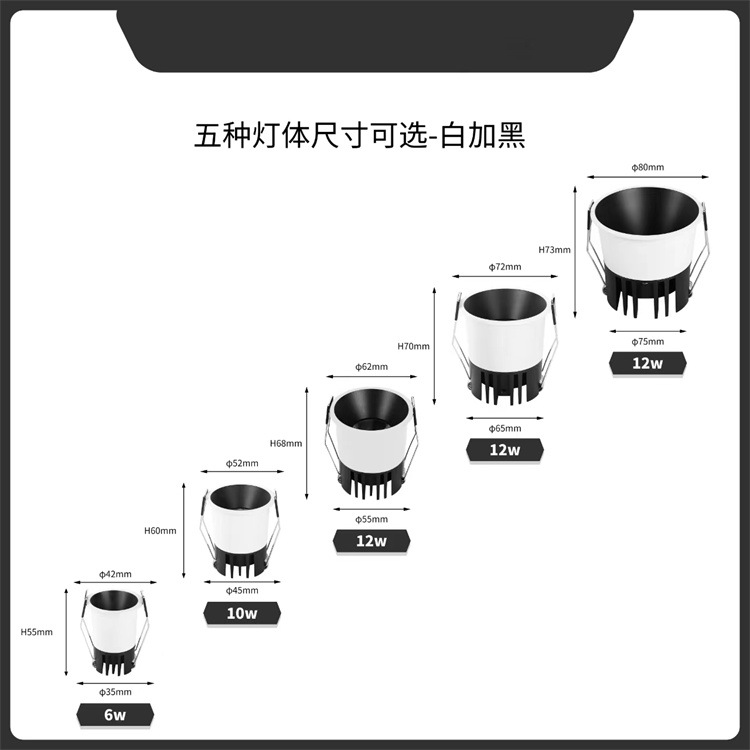 五种灯体尺寸可选-白加黑

φ80mm
H73mm
φ75mm
12w

φ72mm
H70mm
φ65mm
12w

φ62mm
H68mm
φ55mm
12w

φ52mm
H60mm
φ45mm
10w

φ42mm
H55mm
φ35mm
6w