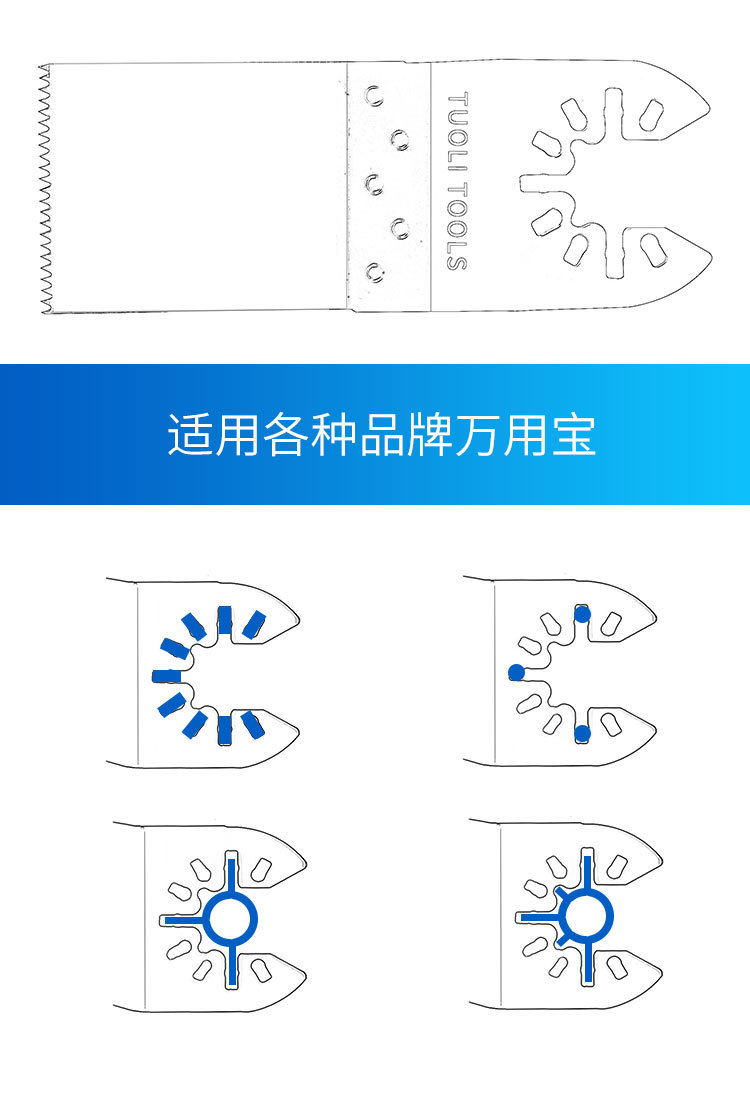 TUOLI TOOLS

适用各种品牌万用宝