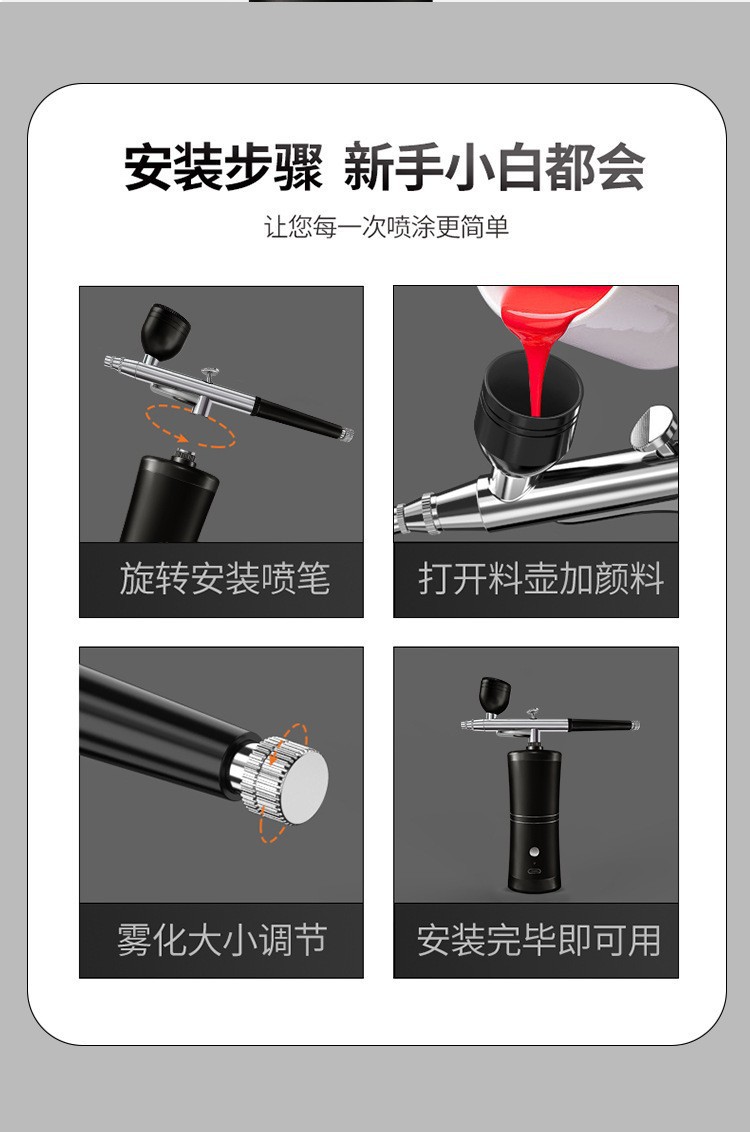 安装步骤 新手小白都会

让您每一次喷涂更简单

旋转安装喷笔

打开料壶加颜料

雾化大小调节

安装完毕即可用