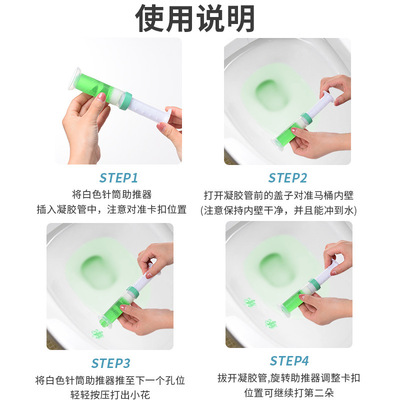 使用说明

STEP1
将白色针筒助推器
插入凝胶管中，注意对准卡扣位置

STEP2
打开凝胶管前的盖子对准马桶内壁
(注意保持内壁干净，并且能冲到水)

STEP3
将白色针筒助推器推至下一个孔位
轻轻按压打出小花

STEP4
拔开凝胶管,旋转助推器调整卡扣
位置可继续打第二朵