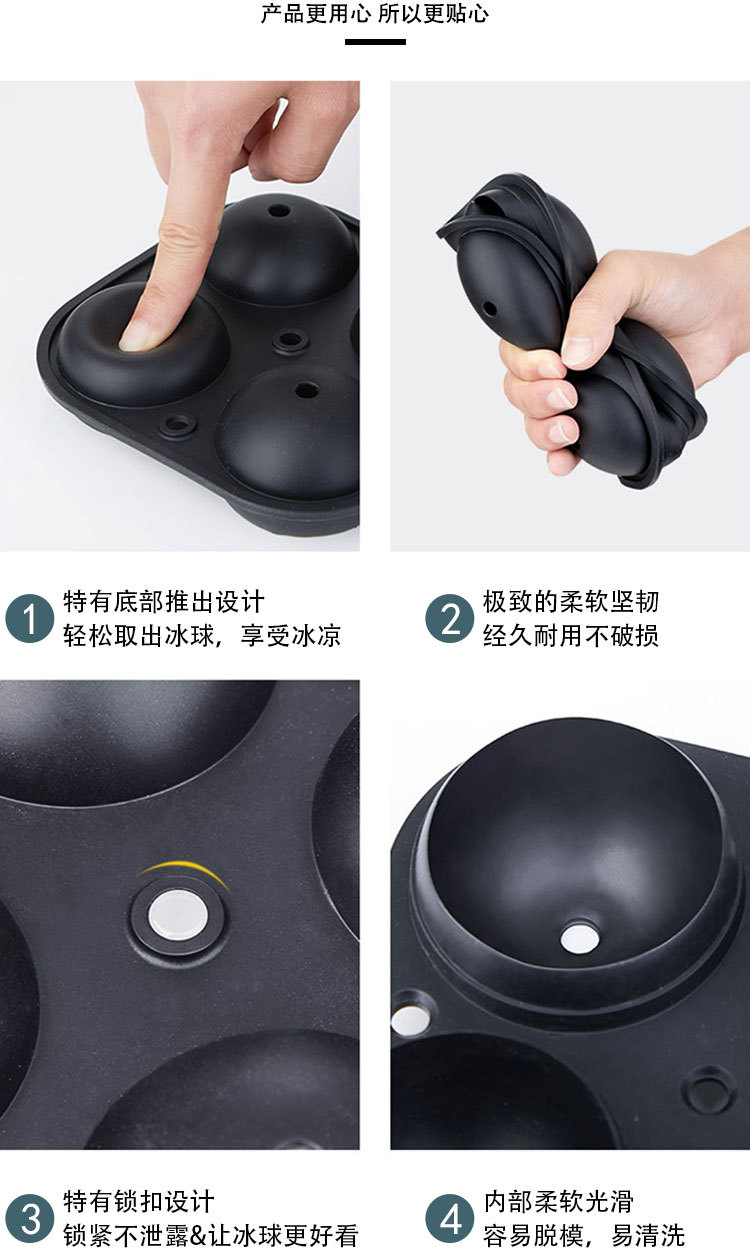 产品更用心 所以更贴心

1 特有底部推出设计
轻松取出冰球，享受冰凉

2 极致的柔软坚韧
经久耐用不破损

3 特有锁扣设计
锁紧不泄露&让冰球更好看

4 内部柔软光滑
容易脱模，易清洗