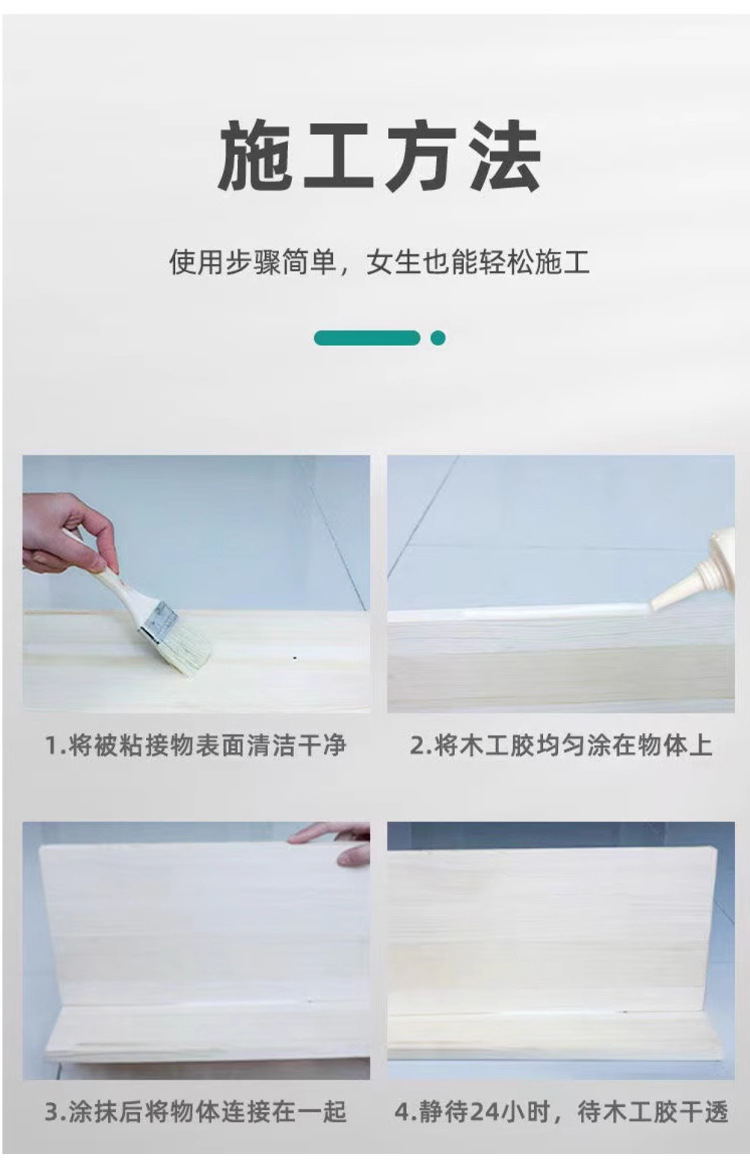 施工方法

使用步骤简单，女生也能轻松施工

1.将被粘接物表面清洁干净

2.将木工胶均匀涂在物体上

3.涂抹后将物体连接在一起

4.静待24小时，待木工胶干透