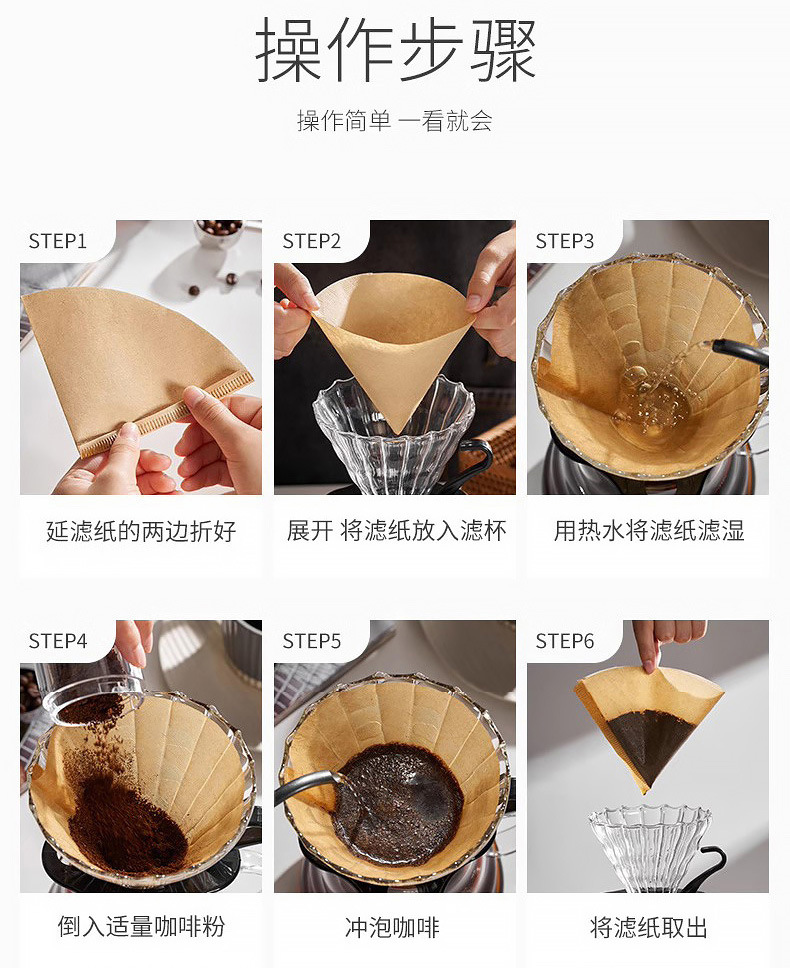 操作步骤

操作简单 一看就会

STEP1

延滤纸的两边折好

STEP2

展开 将滤纸放入滤杯

STEP3

用热水将滤纸滤湿

STEP4

倒入适量咖啡粉

STEP5

冲泡咖啡

STEP6

将滤纸取出