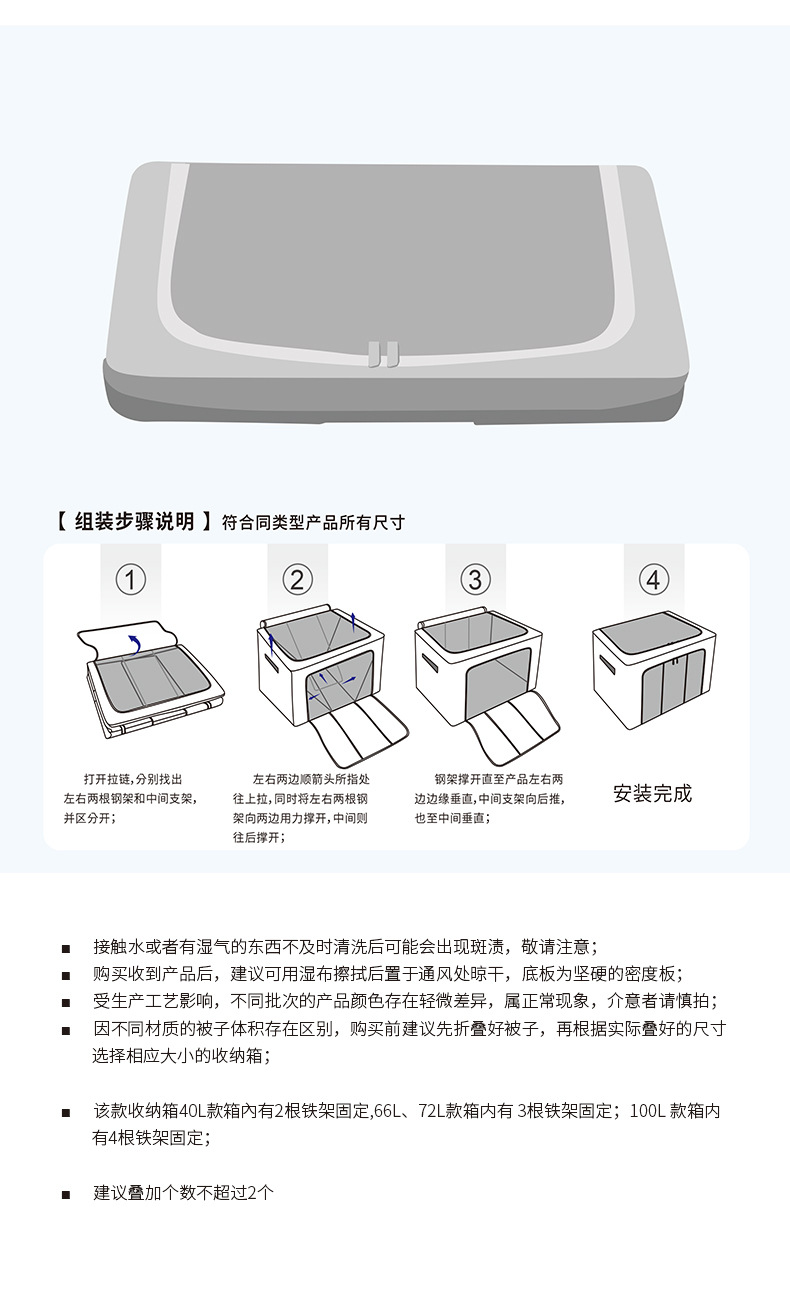 【 组装步骤说明 】符合同类型产品所有尺寸

①

打开拉链，分别找出左右两根钢架和中间支架，并区分开；

②

左右两边顺箭头所指处往上拉，同时将左右两根钢架向两边用力撑开，中间则往后撑开；

③

钢架撑开直至产品左右两边边缘垂直，中间支架向后推，也至中间垂直；

④

安装完成

■ 接触水或者有湿气的东西不及时清洗后可能会出现斑渍，敬请注意；

■ 购买收到产品后，建议可用湿布擦拭后置于通风处晾干，底板为坚硬的密度板；

■ 受生产工艺影响，不同批次的产品颜色存在轻微差异，属正常现象，介意者请慎拍；

■ 因不同材质的被子体积存在区别，购买前建议先折叠好被子，再根据实际叠好的尺寸选择相应大小的收纳箱；

■ 该款收纳箱40L款箱内有2根铁架固定,66L、72L款箱内有 3根铁架固定；100L 款箱内有4根铁架固定；

■ 建议叠加个数不超过2个