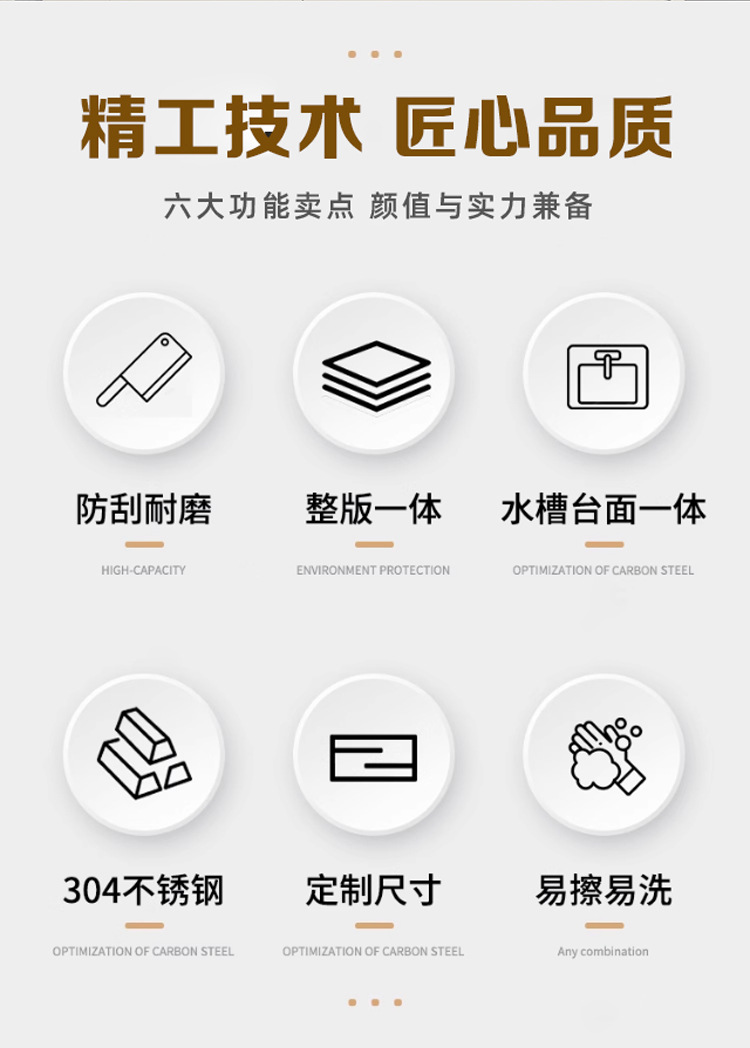 精工技术 匠心品质

六大功能卖点 颜值与实力兼备

防刮耐磨

HIGH-CAPACITY

整版一体

ENVIRONMENT PROTECTION

水槽台面一体

OPTIMIZATION OF CARBON STEEL

304不锈钢

OPTIMIZATION OF CARBON STEEL

定制尺寸

OPTIMIZATION OF CARBON STEEL

易擦易洗

Any combination