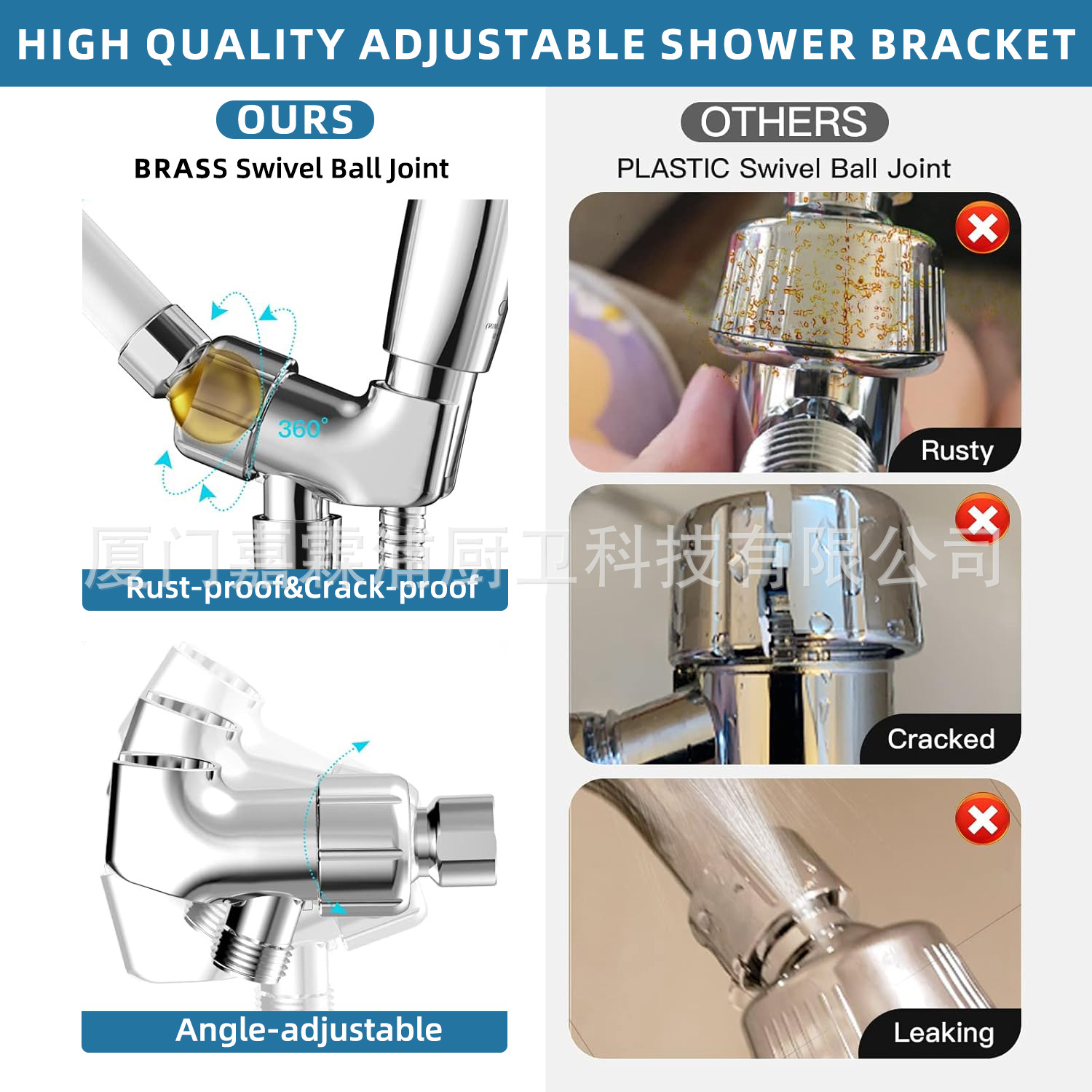 HIGH QUALITY ADJUSTABLE SHOWER BRACKET

OURS

BRASS Swivel Ball Joint

360°

Rust-proof&Crack-proof

Angle-adjustable

OTHERS

PLASTIC Swivel Ball Joint

Rusty

Cracked

Leaking

厦门嘉霖浦厨卫科技有限公司