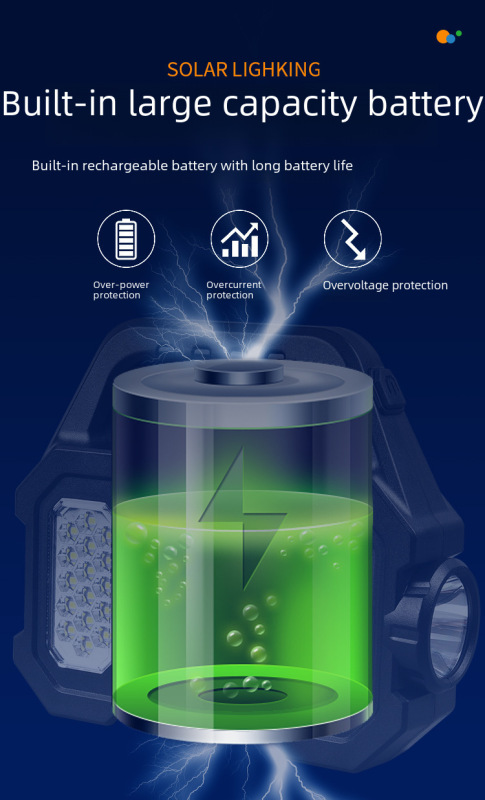 SOLAR LIGHKING

Built-in large capacity battery

Built-in rechargeable battery with long battery life

Over-power protection

Overcurrent protection

Overvoltage protection