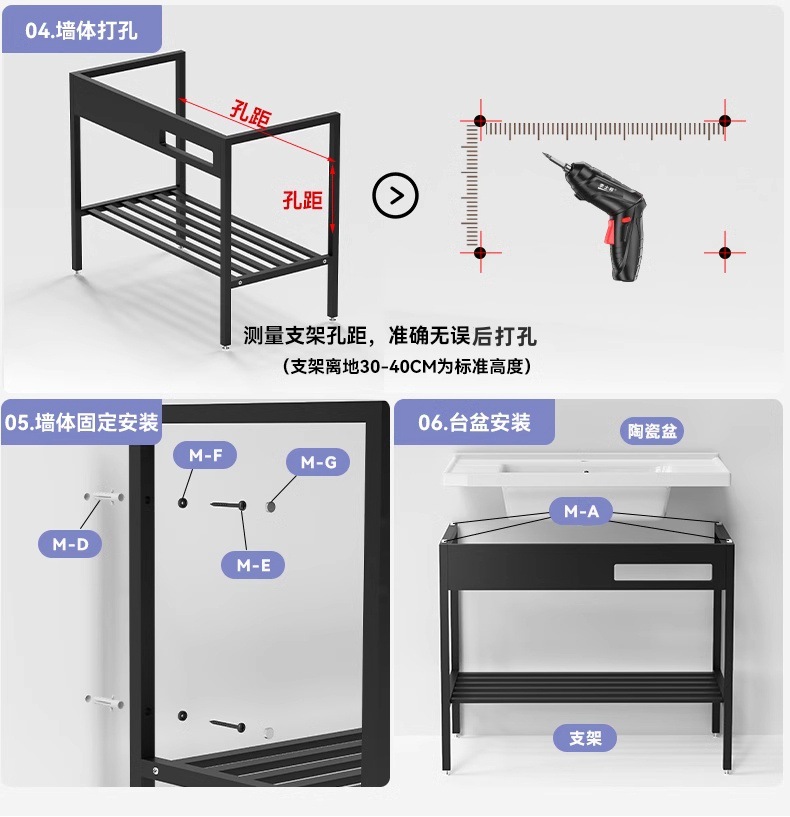 04.墙体打孔

孔距

孔距

测量支架孔距，准确无误后打孔
（支架离地30-40CM为标准高度）

05.墙体固定安装

M-F

M-G

M-D

M-E

06.台盆安装

陶瓷盆

M-A

支架