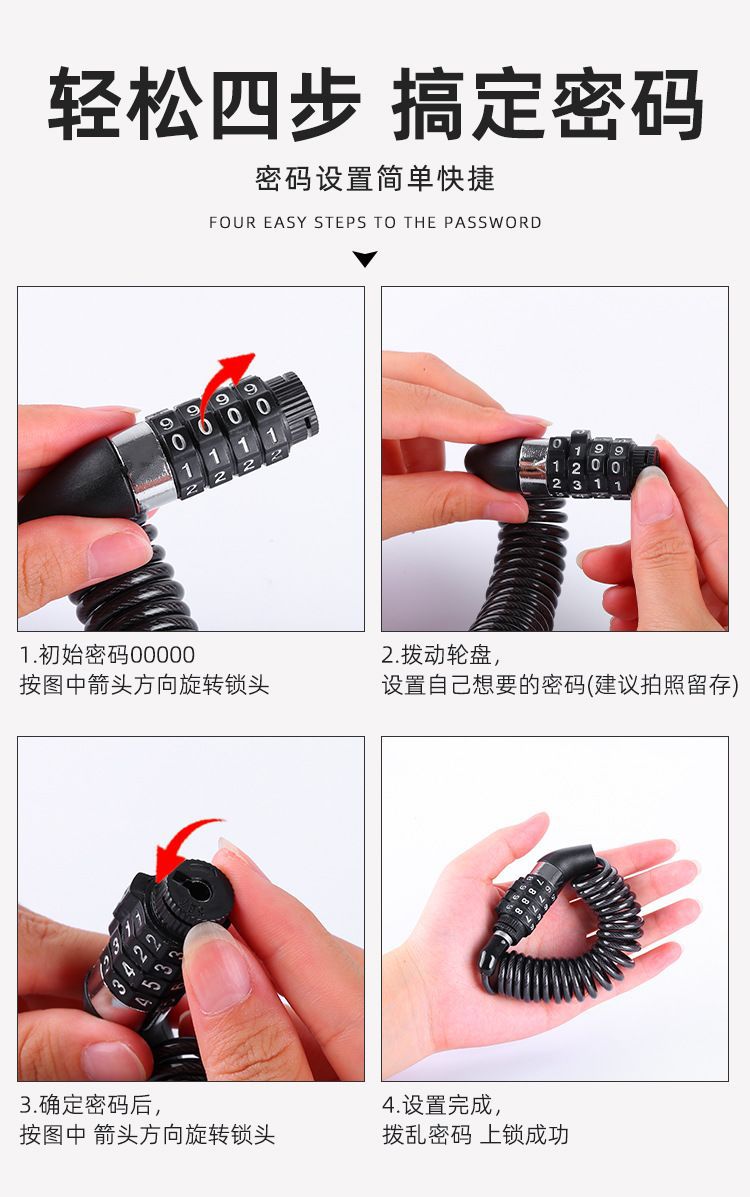 轻松四步 搞定密码

密码设置简单快捷

FOUR EASY STEPS TO THE PASSWORD

1.初始密码00000
按图中箭头方向旋转锁头

2.拨动轮盘，
设置自己想要的密码(建议拍照留存)

3.确定密码后，
按图中 箭头方向旋转锁头

4.设置完成，
拨乱密码 上锁成功