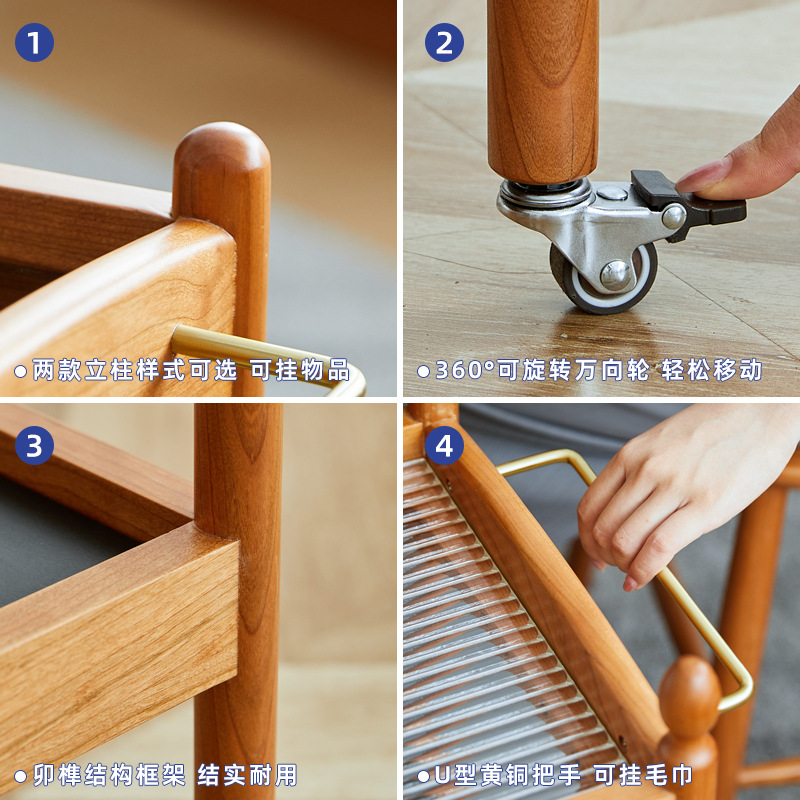 1

●两款立柱样式可选 可挂物品

2

●360°可旋转万向轮 轻松移动

3

●卯榫结构框架 结实耐用

4

●U型黄铜把手 可挂毛巾