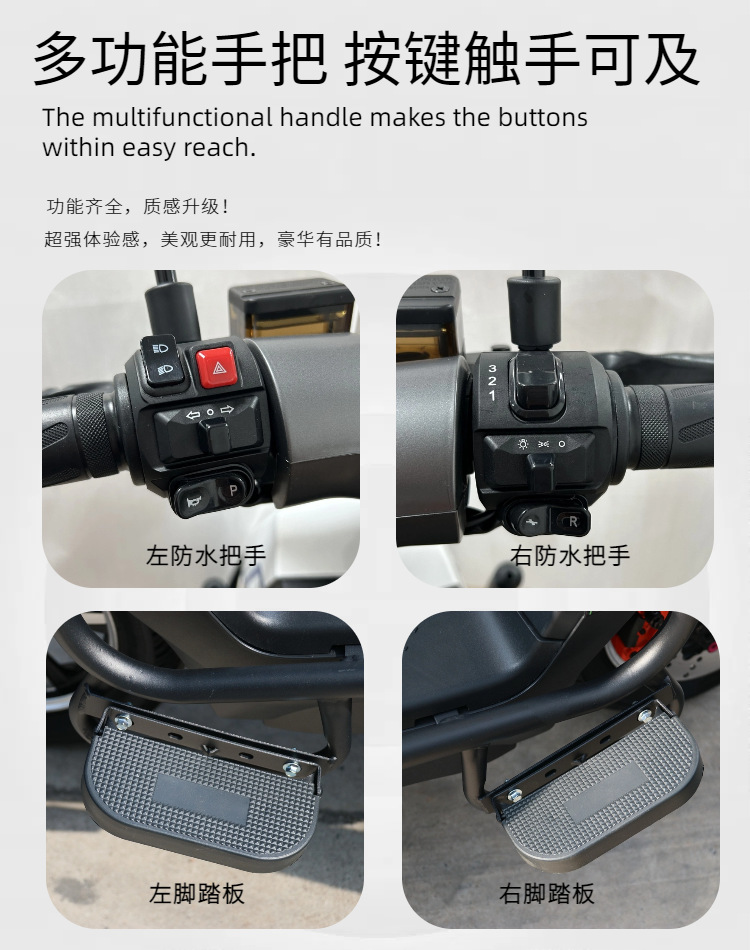 多功能手把 按键触手可及

The multifunctional handle makes the buttons within easy reach.

功能齐全，质感升级！

超强体验感，美观更耐用，豪华有品质！

P

左防水把手

3
2
1

R

右防水把手

左脚踏板

右脚踏板