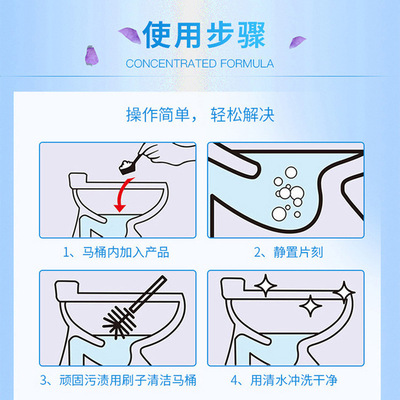 使用步骤
CONCENTRATED FORMULA

操作简单， 轻松解决

1、马桶内加入产品

2、静置片刻

3、顽固污渍用刷子清洁马桶

4、用清水冲洗干净