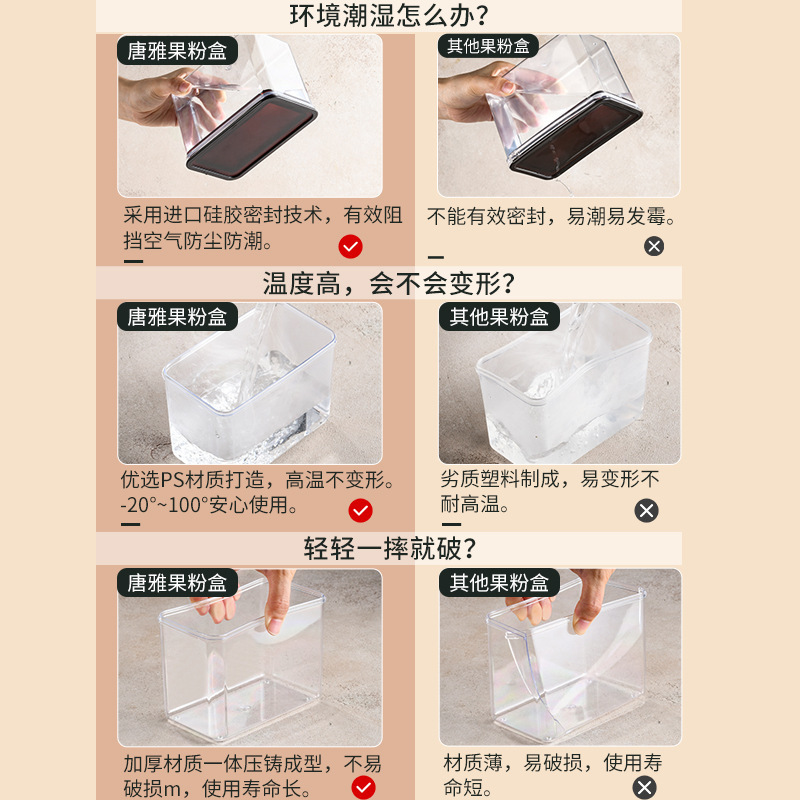 环境潮湿怎么办?

唐雅果粉盒

采用进口硅胶密封技术，有效阻挡空气防尘防潮。

其他果粉盒

不能有效密封，易潮易发霉。

温度高，会不会变形?

唐雅果粉盒

优选PS材质打造，高温不变形。-20°~100°安心使用。

其他果粉盒

劣质塑料制成，易变形不耐高温。

轻轻一摔就破?

唐雅果粉盒

加厚材质一体压铸成型，不易破损m，使用寿命长。

其他果粉盒

材质薄，易破损，使用寿命短。