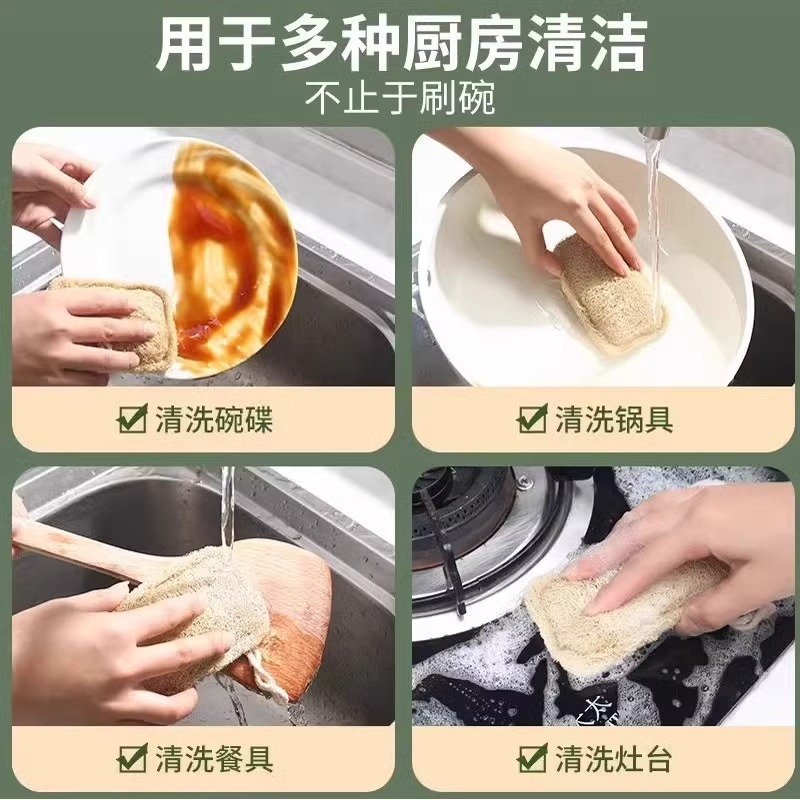 用于多种厨房清洁
不止于刷碗

清洗碗碟

清洗锅具

清洗餐具

清洗灶台