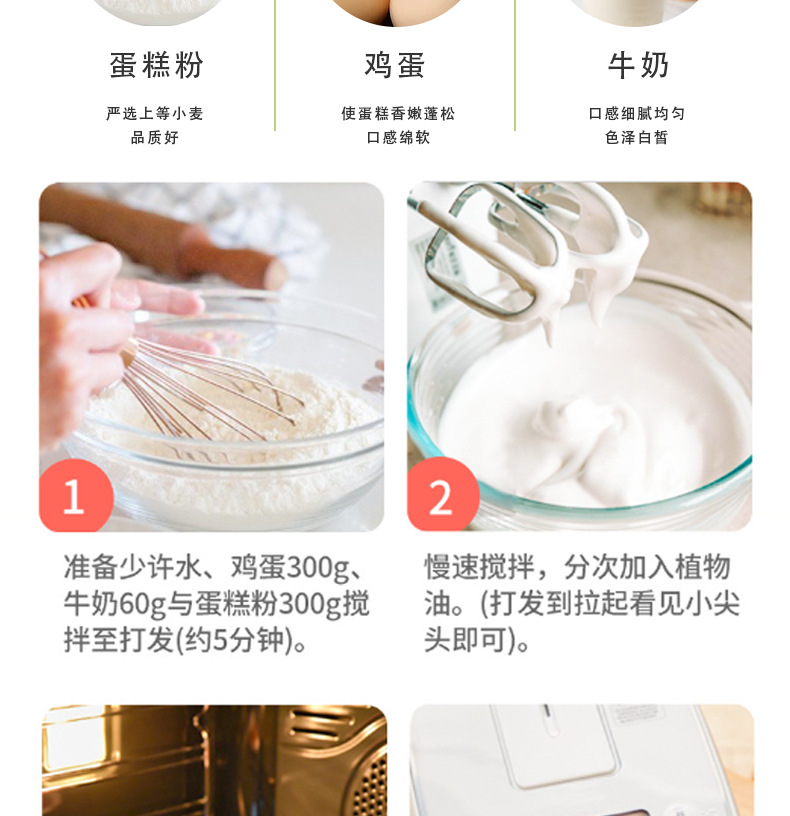 蛋糕粉

严选上等小麦
品质好

鸡蛋

使蛋糕香嫩蓬松
口感绵软

牛奶

口感细腻均匀
色泽白皙

1

准备少许水、鸡蛋300g、牛奶60g与蛋糕粉300g搅拌至打发(约5分钟)。

2

慢速搅拌，分次加入植物油。(打发到拉起看见小尖头即可)。