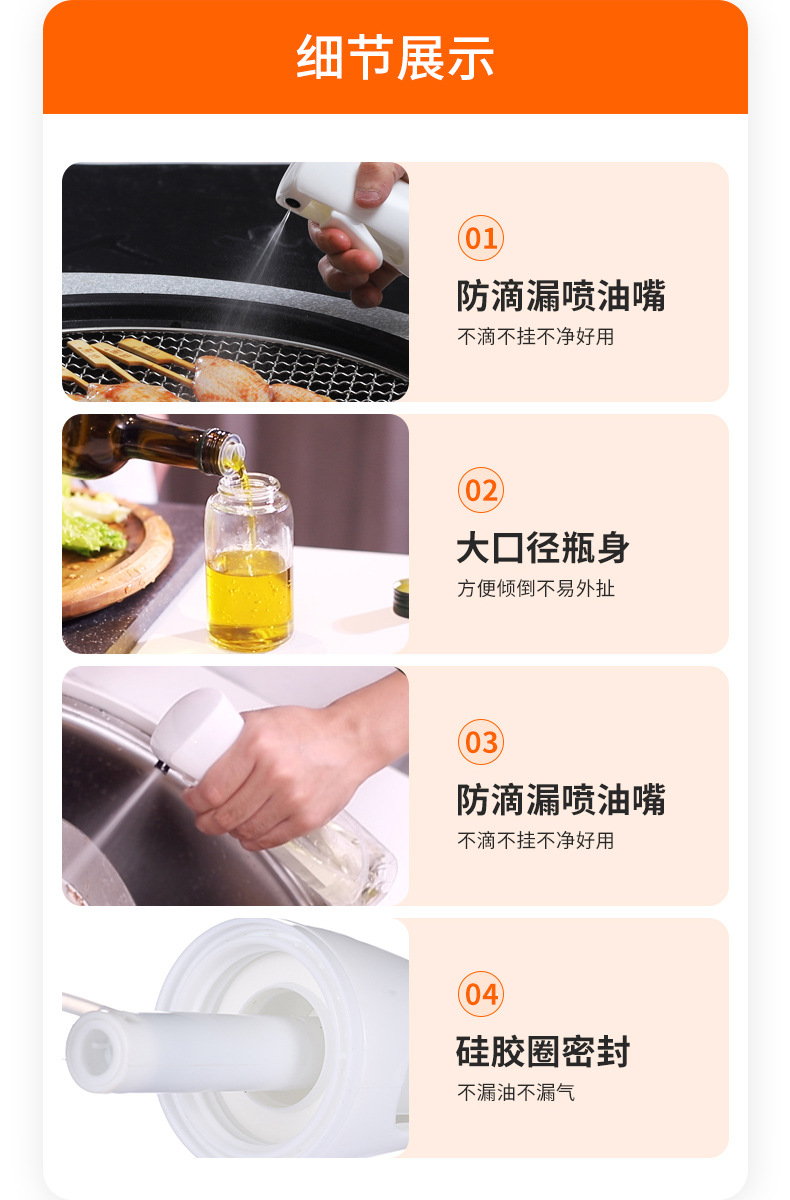 细节展示

01
防滴漏喷油嘴
不滴不挂不净好用

02
大口径瓶身
方便倾倒不易外扯

03
防滴漏喷油嘴
不滴不挂不净好用

04
硅胶圈密封
不漏油不漏气