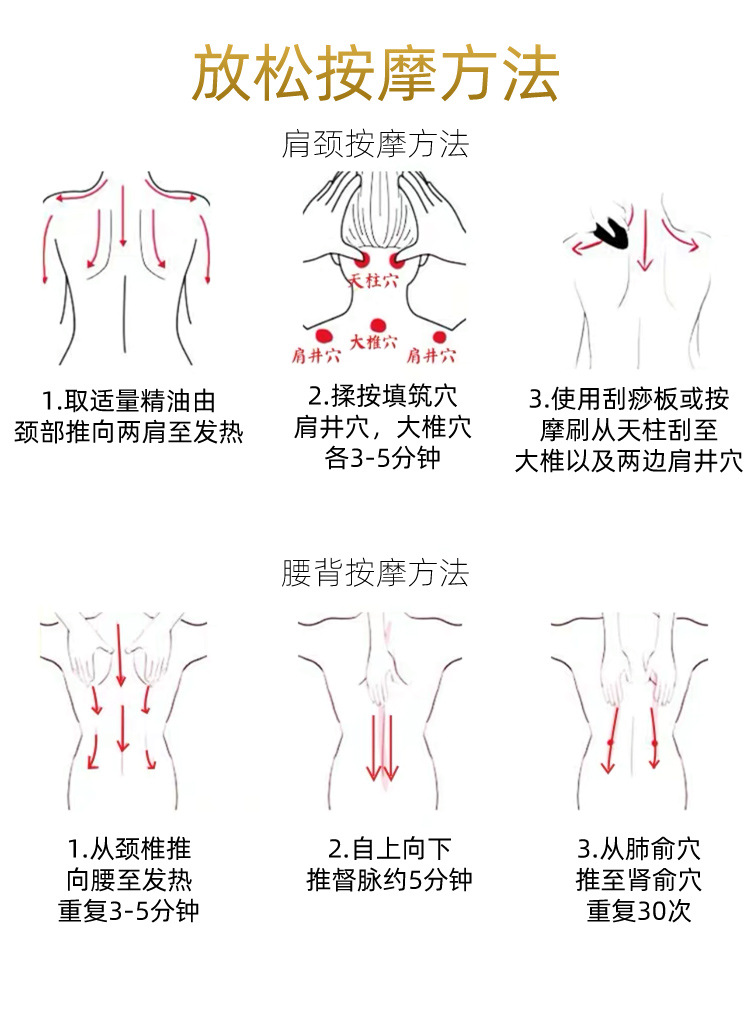 放松按摩方法

肩颈按摩方法

天柱穴

肩井穴 大椎穴 肩井穴

1.取适量精油由颈部推向两肩至发热

2.揉按填筑穴肩井穴，大椎穴各3-5分钟

3.使用刮痧板或按摩刷从天柱刮至大椎以及两边肩井穴

腰背按摩方法

1.从颈椎推向腰至发热重复3-5分钟

2.自上向下推督脉约5分钟

3.从肺俞穴推至肾俞穴重复30次