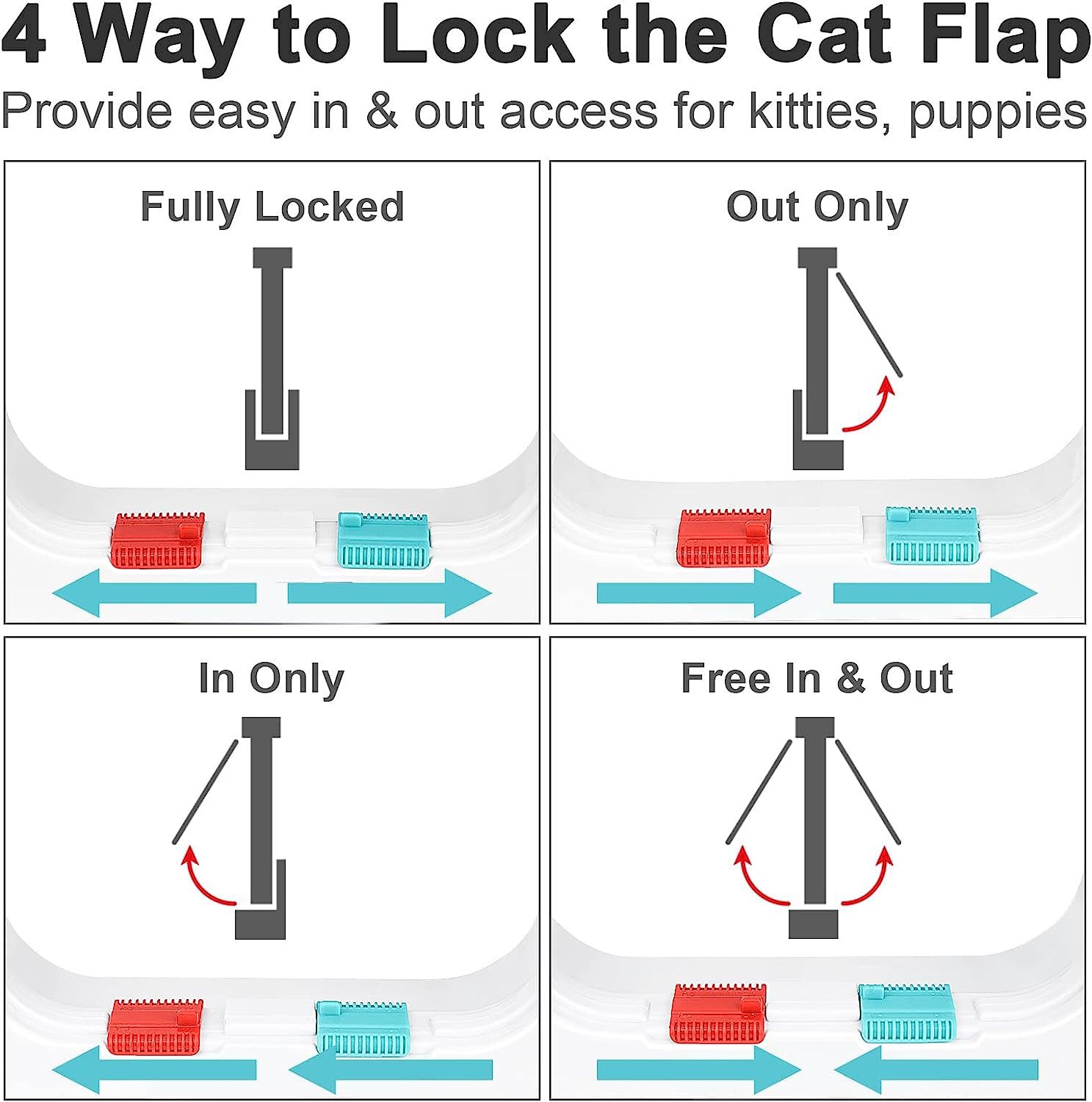 4 Way to Lock the Cat Flap
Provide easy in & out access for kitties, puppies

Fully Locked

Out Only

In Only

Free In & Out