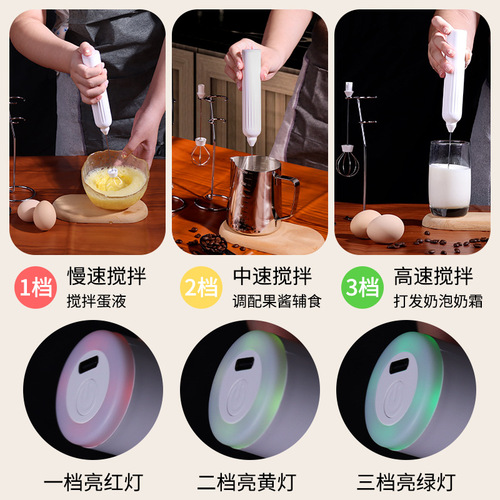 1档 慢速搅拌
搅拌蛋液

2档 中速搅拌
调配果酱辅食

3档 高速搅拌
打发奶泡奶霜

一档亮红灯

二档亮黄灯

三档亮绿灯