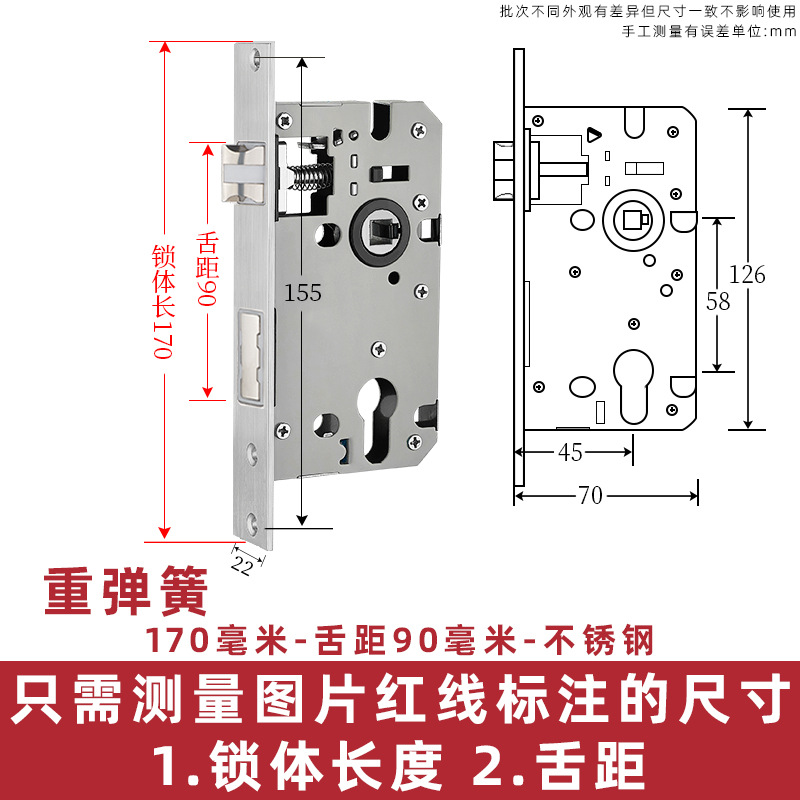 批次不同外观有差异但尺寸一致不影响使用
手工测量有误差单位:mm

锁体长170
舌距90
155
22

126
58
45
70

重弹簧
170毫米-舌距90毫米-不锈钢

只需测量图片红线标注的尺寸
1.锁体长度 2.舌距