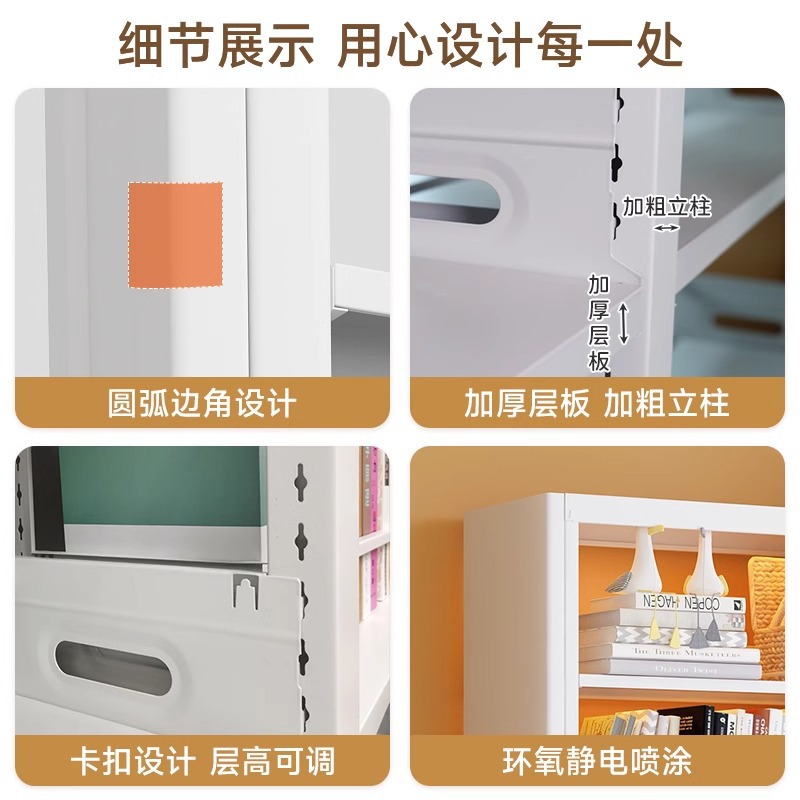 细节展示 用心设计每一处

圆弧边角设计

加粗立柱

加厚层板

加厚层板 加粗立柱

卡扣设计 层高可调

COPEN HAGEN

THE THREE MUSKETEERS

OLIVER TWIST

环氧静电喷涂