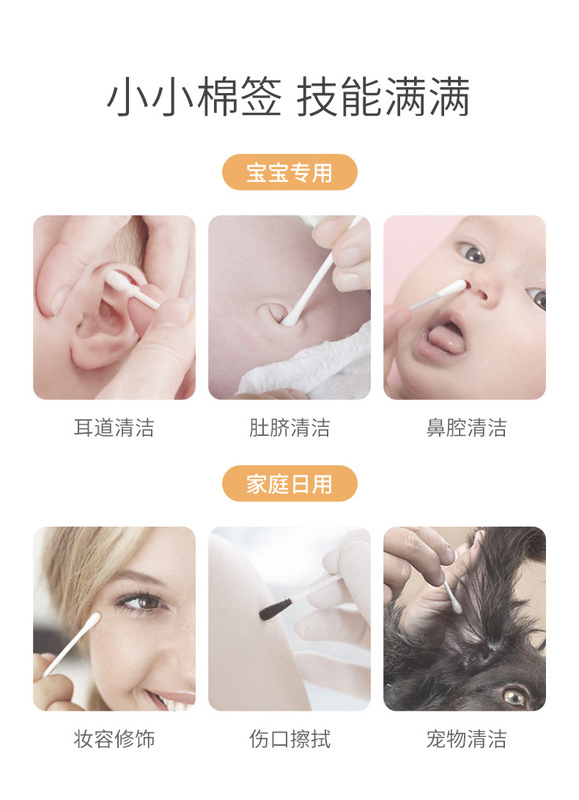 小小棉签 技能满满

宝宝专用

耳道清洁

肚脐清洁

鼻腔清洁

家庭日用

妆容修饰

伤口擦拭

宠物清洁