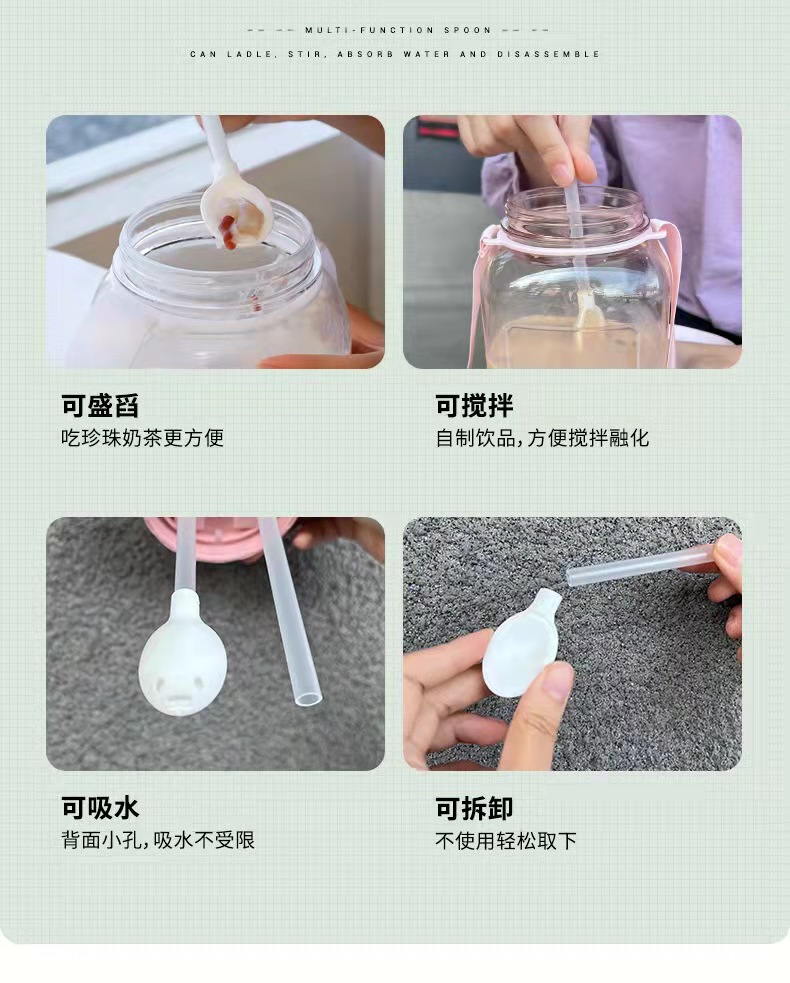 MULTI-FUNCTION SPOON

CAN LADLE, STIR, ABSORB WATER AND DISASSEMBLE

可盛舀
吃珍珠奶茶更方便

可搅拌
自制饮品,方便搅拌融化

可吸水
背面小孔,吸水不受限

可拆卸
不使用轻松取下