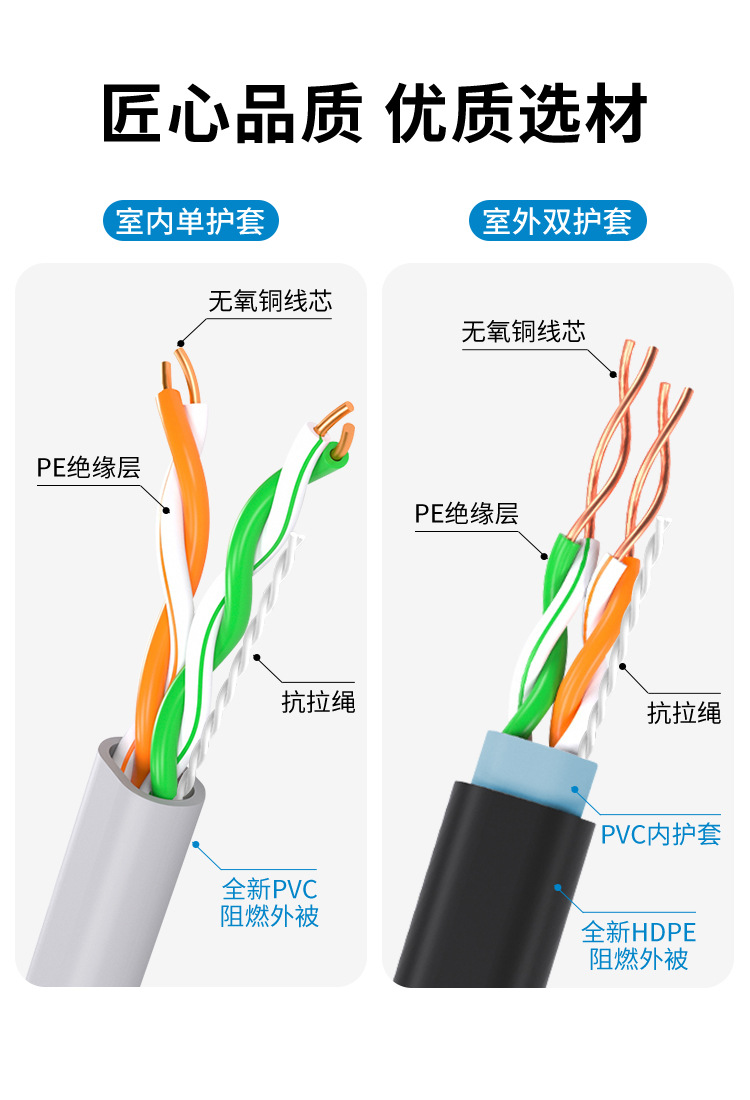 匠心品质 优质选材

室内单护套

无氧铜线芯

PE绝缘层

抗拉绳

全新PVC
阻燃外被

室外双护套

无氧铜线芯

PE绝缘层

抗拉绳

PVC内护套

全新HDPE
阻燃外被