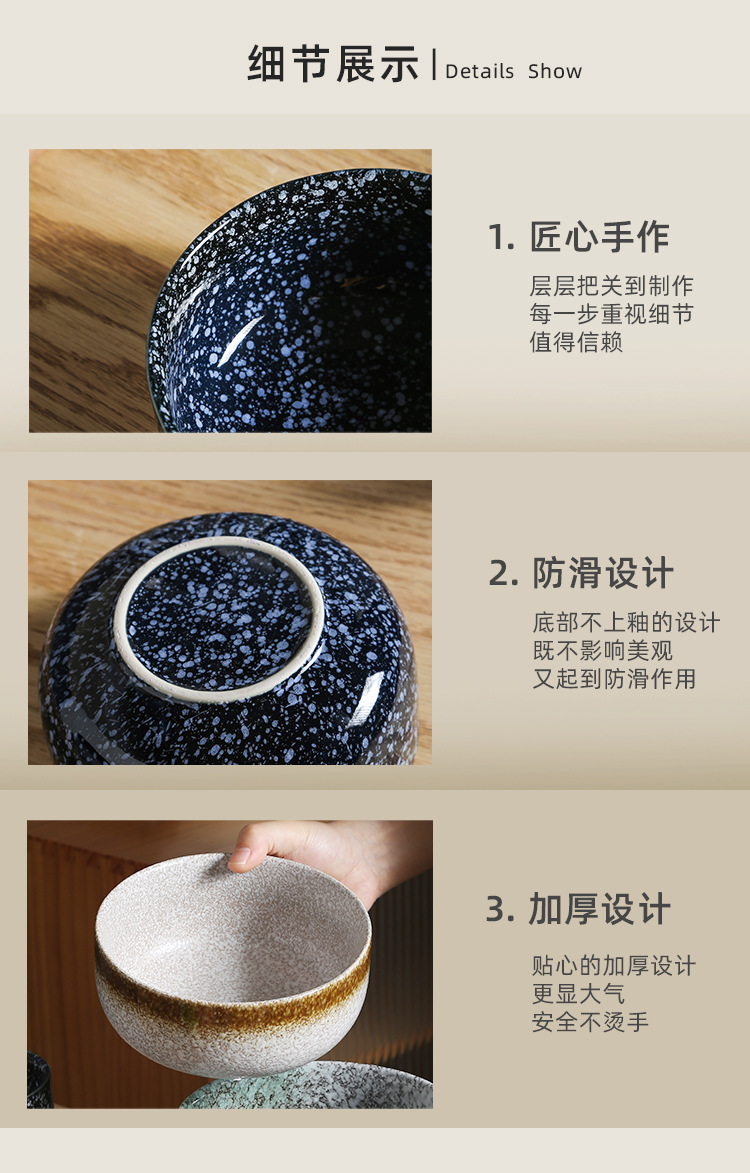 细节展示 | Details Show

1. 匠心手作

层层把关到制作
每一步重视细节
值得信赖

2. 防滑设计

底部不上釉的设计
既不影响美观
又起到防滑作用

3. 加厚设计

贴心的加厚设计
更显大气
安全不烫手