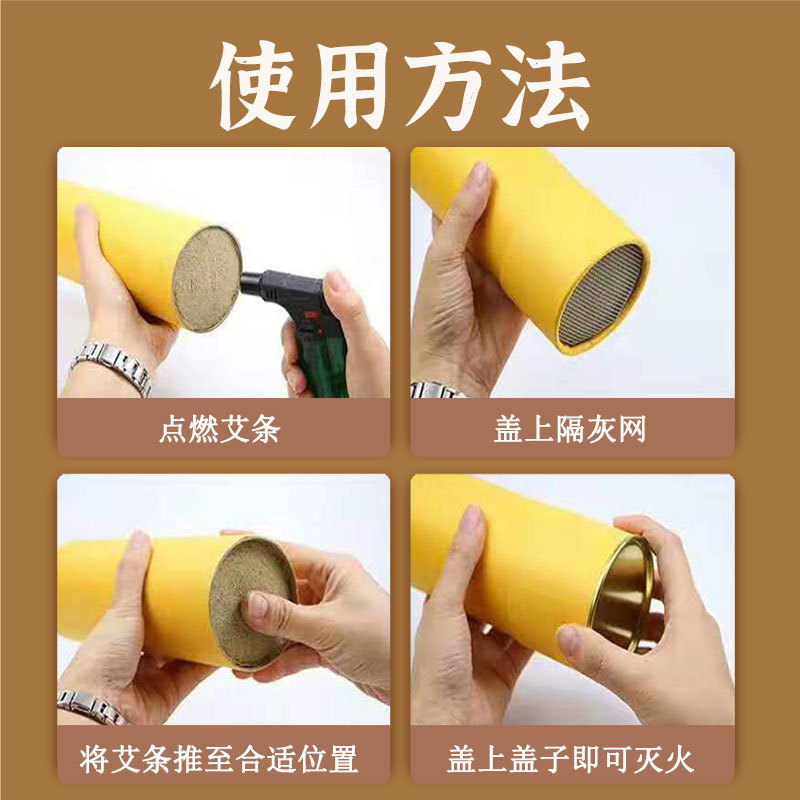 使用方法

点燃艾条

盖上隔灰网

将艾条推至合适位置

盖上盖子即可灭火