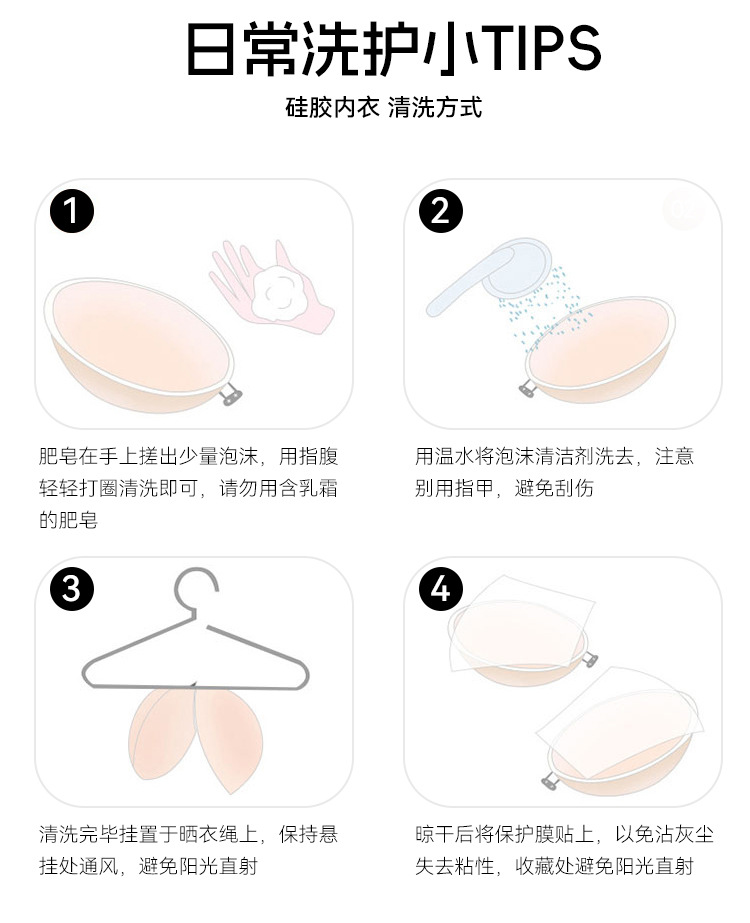 日常洗护小TIPS

硅胶内衣 清洗方式

1

肥皂在手上搓出少量泡沫，用指腹轻轻打圈清洗即可，请勿用含乳霜的肥皂

2

用温水将泡沫清洁剂洗去，注意别用指甲，避免刮伤

3

清洗完毕挂置于晒衣绳上，保持悬挂处通风，避免阳光直射

4

晾干后将保护膜贴上，以免沾灰尘失去粘性，收藏处避免阳光直射