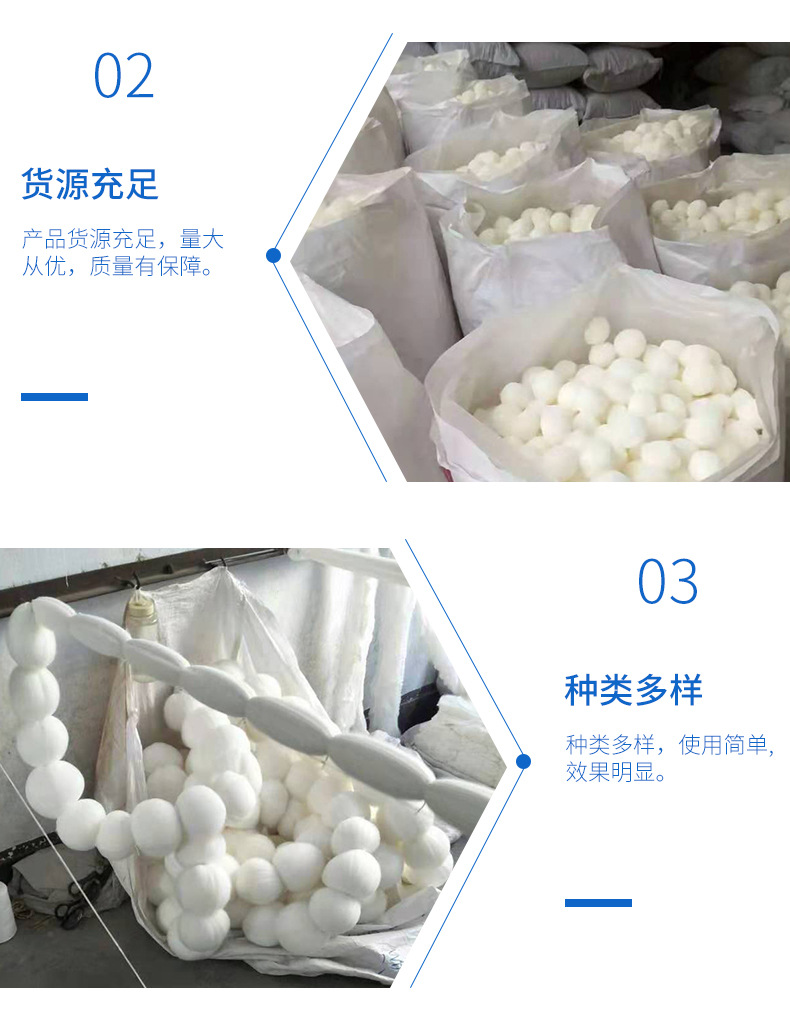 02

货源充足

产品货源充足，量大从优，质量有保障。

03

种类多样

种类多样，使用简单，效果明显。