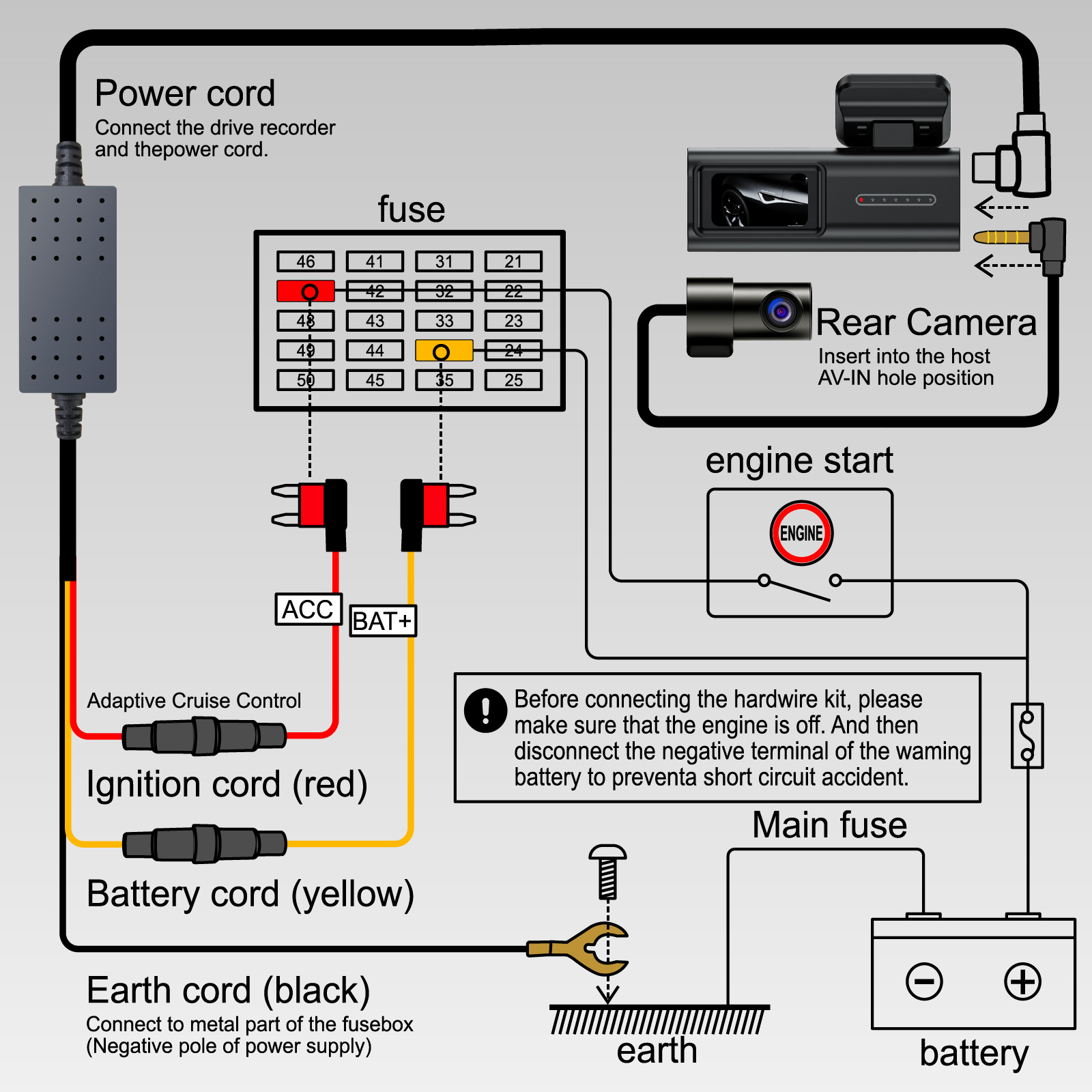 Power cord
Connect the drive recorder and thepower cord.

fuse

| 46 | 41 | 31 | 21 |
|---|---|---|---|
|  | 42 | 32 | 22 |
| 48 | 43 | 33 | 23 |
| 49 | 44 |  | 24 |
| 50 | 45 | 35 | 25 |

Rear Camera
Insert into the host AV-IN hole position

engine start

ENGINE

ACC

BAT+

Adaptive Cruise Control

Ignition cord (red)

Battery cord (yellow)

Before connecting the hardwire kit, please make sure that the engine is off. And then disconnect the negative terminal of the waming battery to preventa short circuit accident.

Main fuse

Earth cord (black)
Connect to metal part of the fusebox
(Negative pole of power supply)

earth

battery