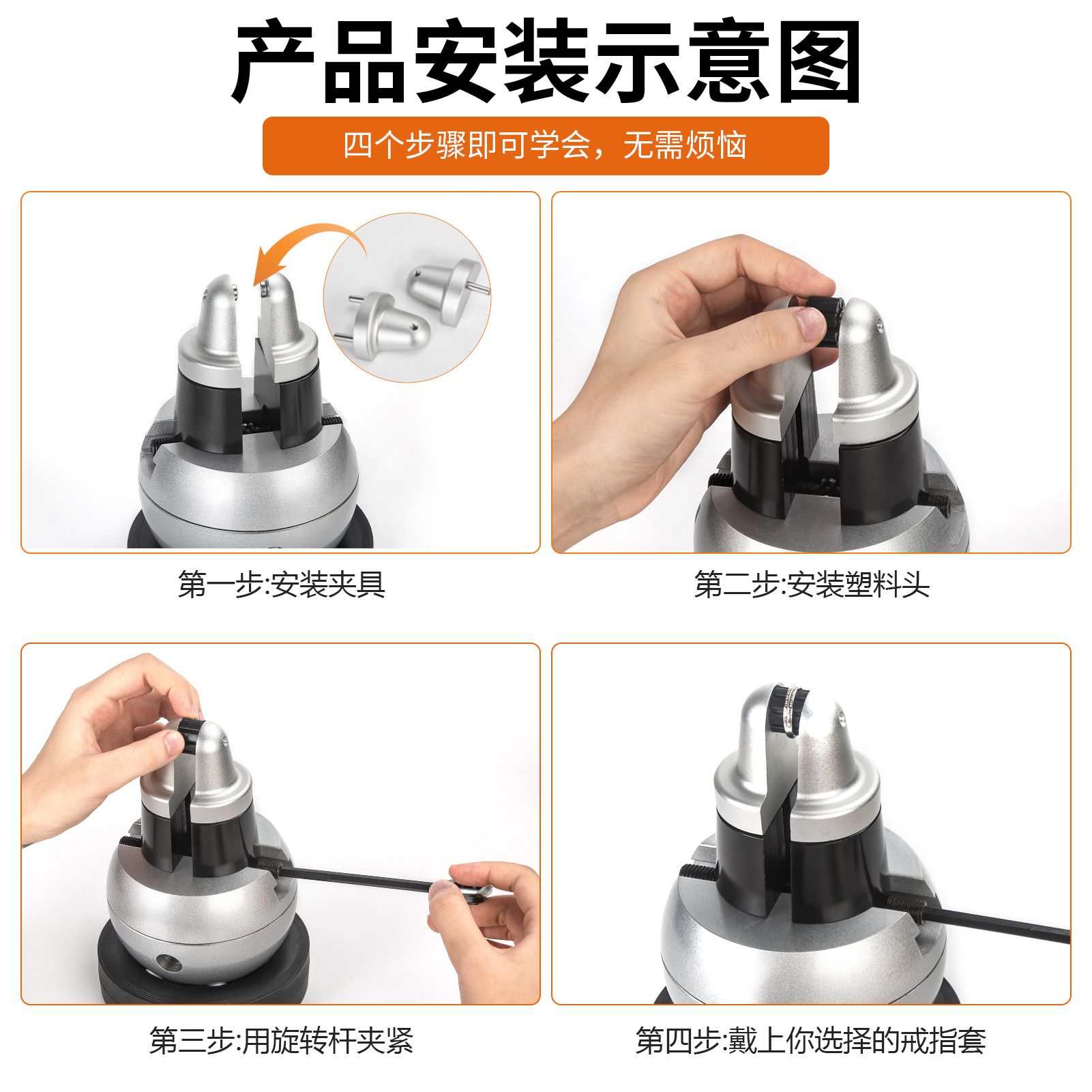 产品安装示意图

四个步骤即可学会，无需烦恼

第一步:安装夹具

第二步:安装塑料头

第三步:用旋转杆夹紧

第四步:戴上你选择的戒指套