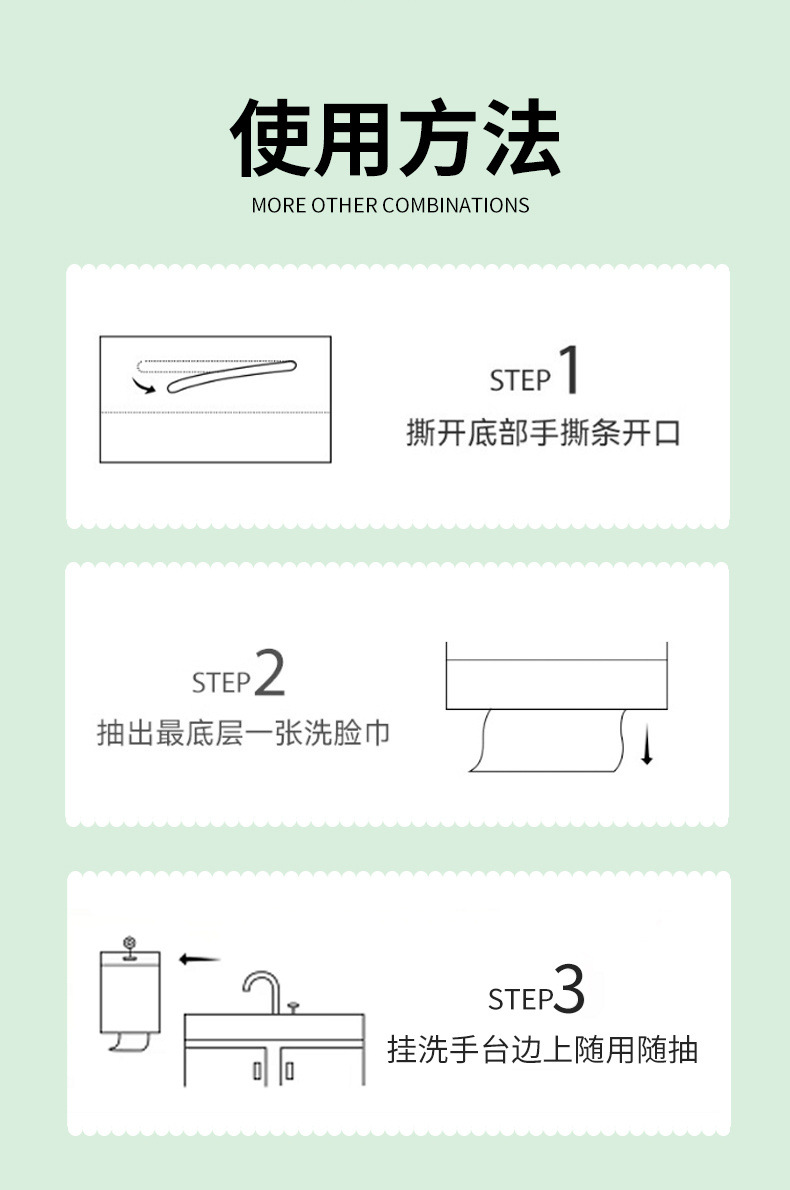 使用方法

MORE OTHER COMBINATIONS

STEP 1

撕开底部手撕条开口

STEP 2

抽出最底层一张洗脸巾

STEP 3

挂洗手台边上随用随抽