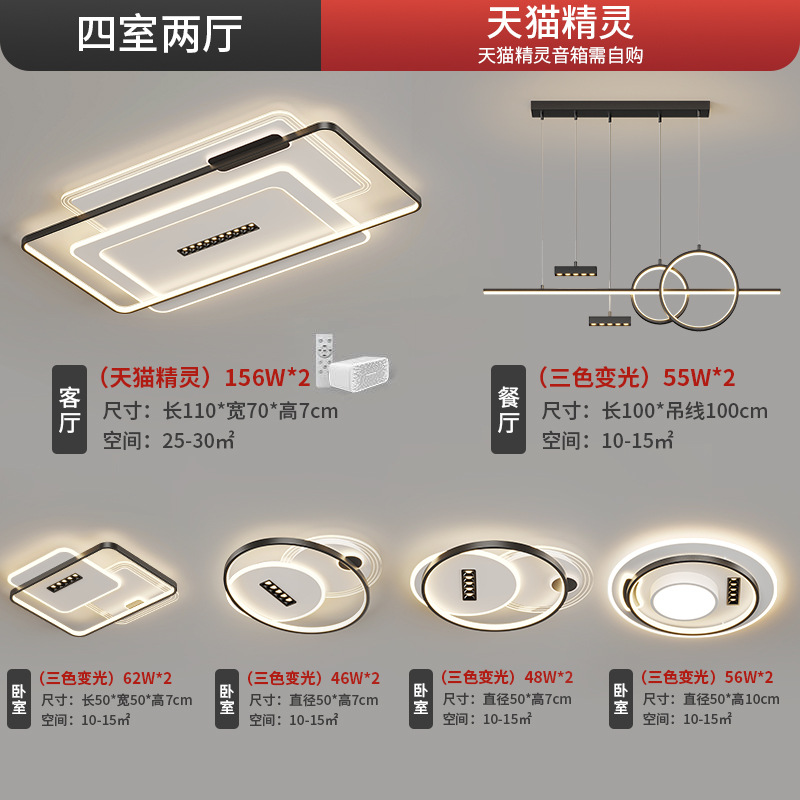 四室两厅

天猫精灵
天猫精灵音箱需自购

客厅
（天猫精灵）156W*2
尺寸：长110*宽70*高7cm
空间：25-30㎡

餐厅
（三色变光）55W*2
尺寸：长100*吊线100cm
空间：10-15㎡

卧室
（三色变光）62W*2
尺寸：长50*宽50*高7cm
空间：10-15㎡

卧室
（三色变光）46W*2
尺寸：直径50*高7cm
空间：10-15㎡

卧室
（三色变光）48W*2
尺寸：直径50*高7cm
空间：10-15㎡

卧室
（三色变光）56W*2
尺寸：直径50*高10cm
空间：10-15㎡