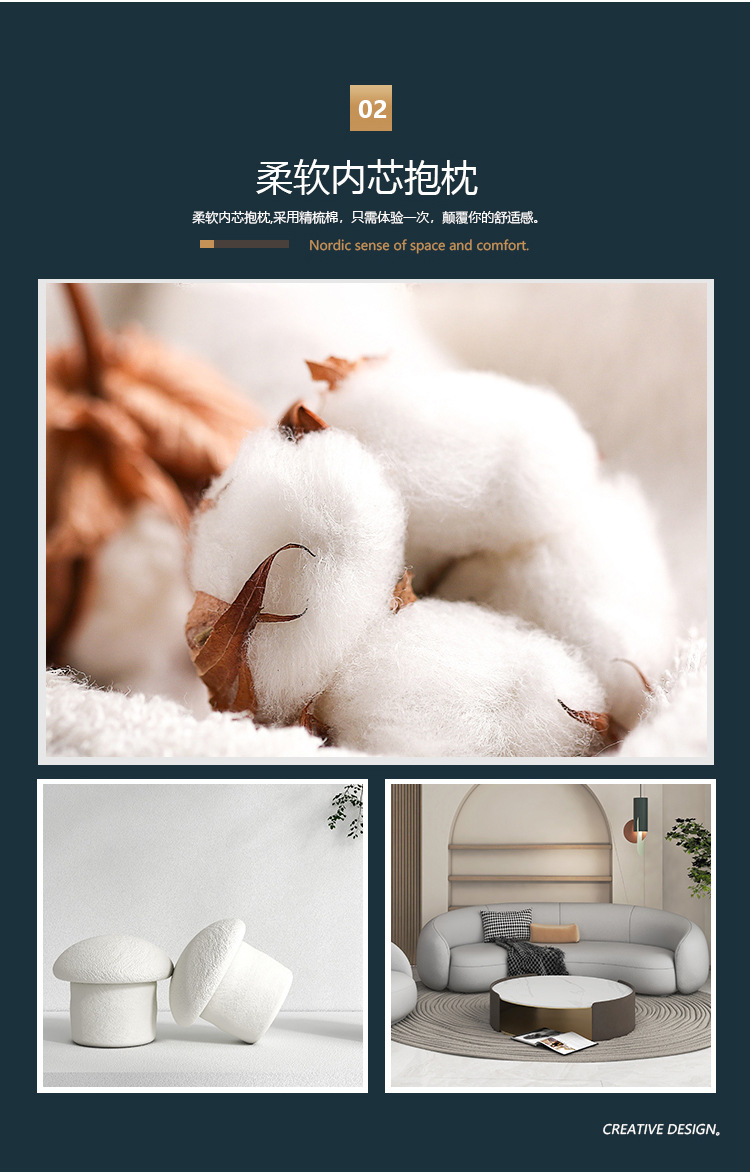 02

柔软内芯抱枕

柔软内芯抱枕,采用精梳棉，只需体验一次，颠覆你的舒适感。

Nordic sense of space and comfort.

CREATIVE DESIGN。