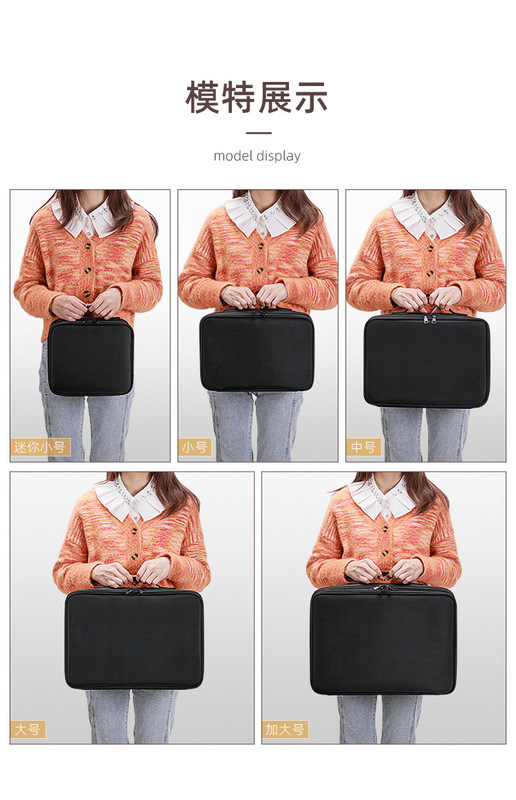 模特展示

model display

迷你小号

小号

中号

大号

加大号