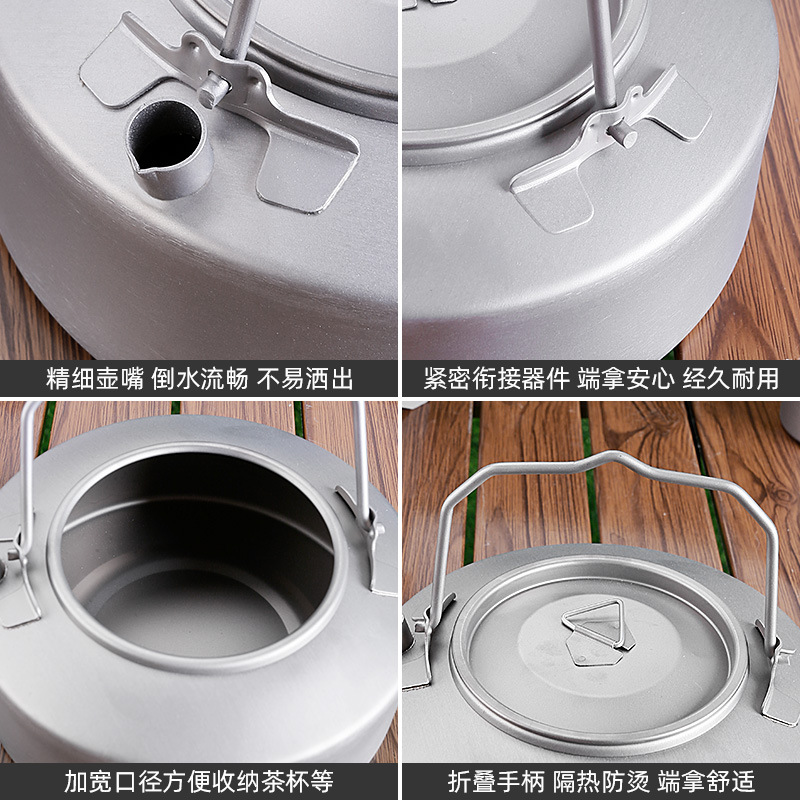 精细壶嘴 倒水流畅 不易洒出

紧密衔接器件 端拿安心 经久耐用

加宽口径方便收纳茶杯等

折叠手柄 隔热防烫 端拿舒适