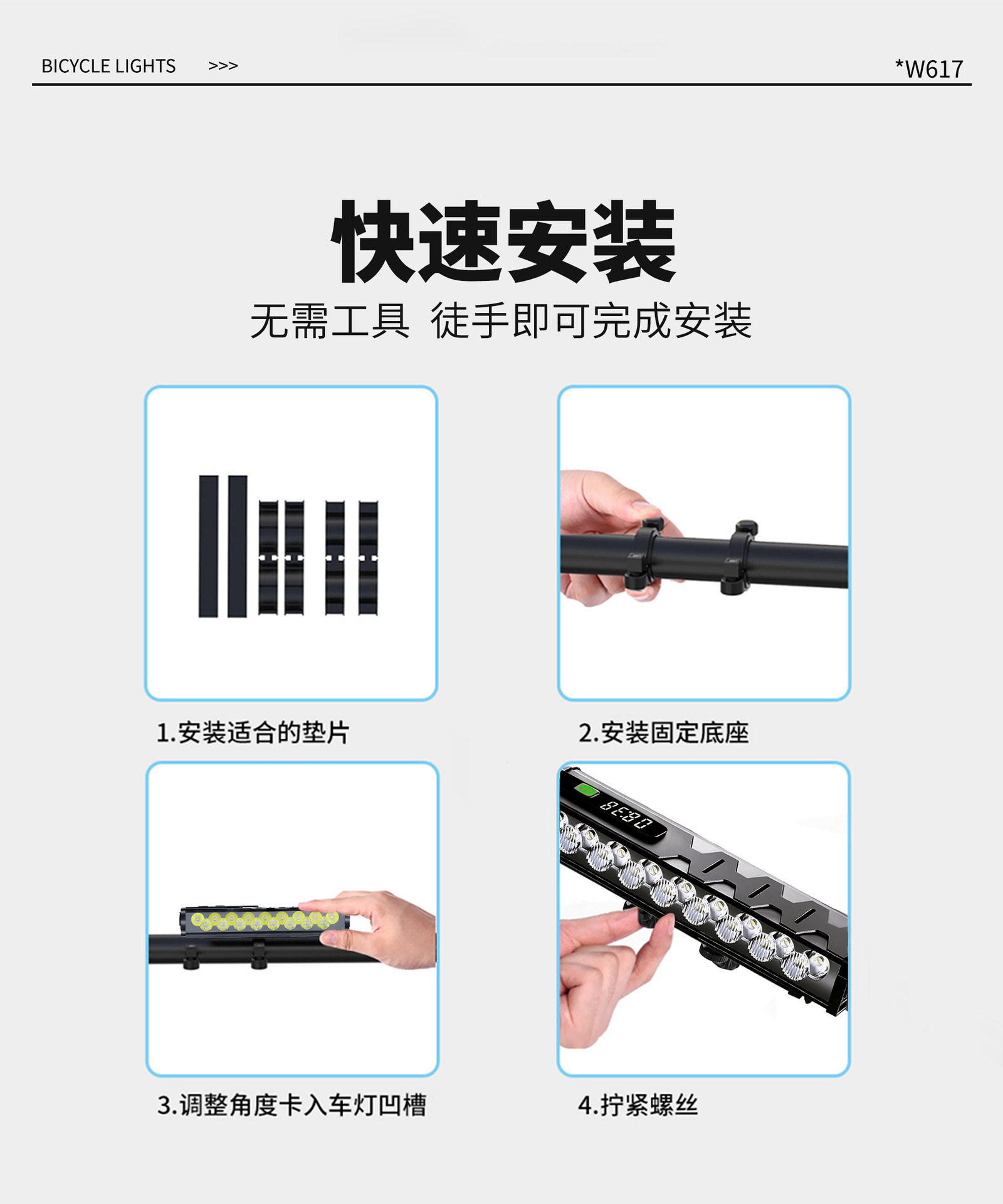 BICYCLE LIGHTS >>>

*W617

快速安装

无需工具 徒手即可完成安装

1.安装适合的垫片

2.安装固定底座

3.调整角度卡入车灯凹槽

4.拧紧螺丝