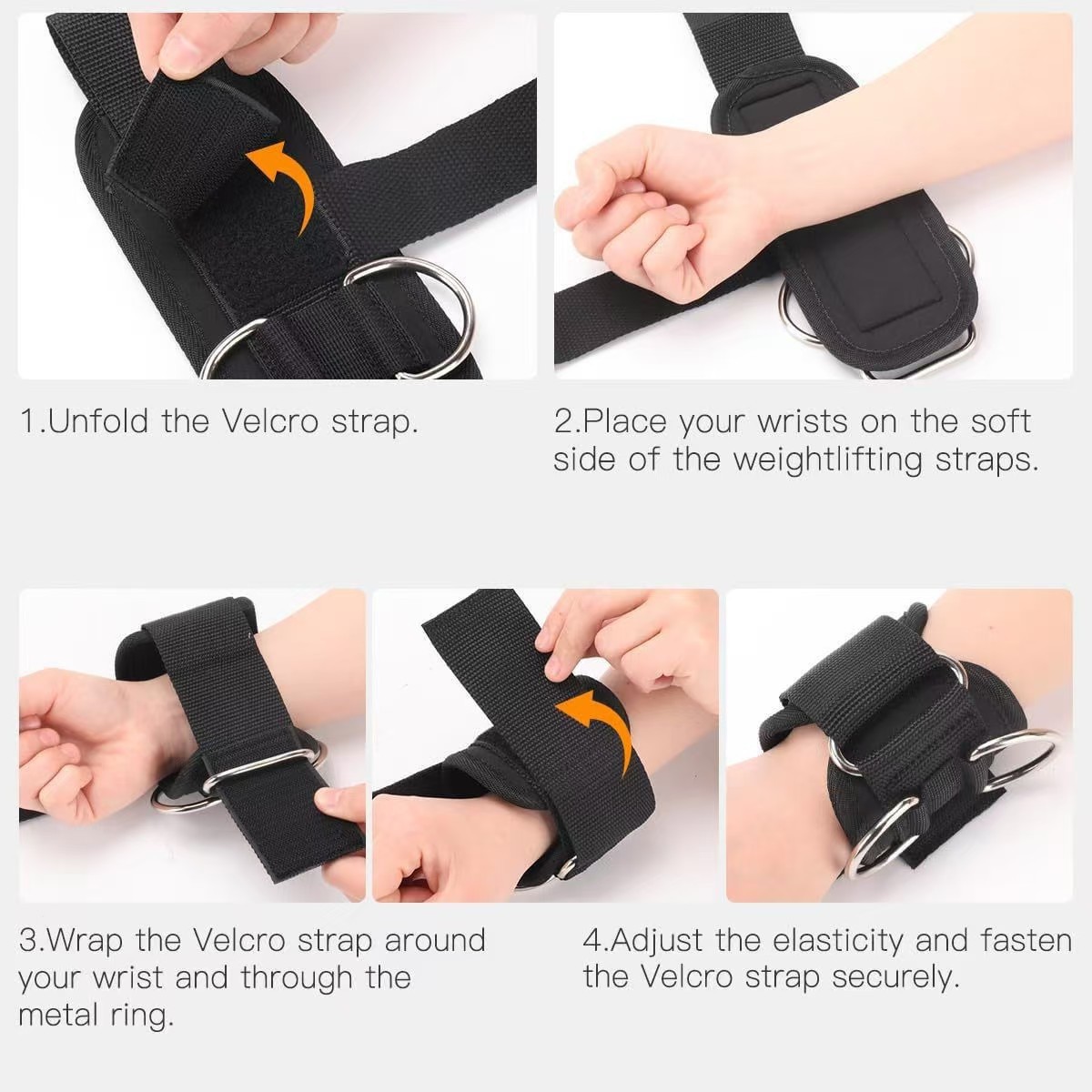 1.Unfold the Velcro strap.

2.Place your wrists on the soft side of the weightlifting straps.

3.Wrap the Velcro strap around your wrist and through the metal ring.

4.Adjust the elasticity and fasten the Velcro strap securely.