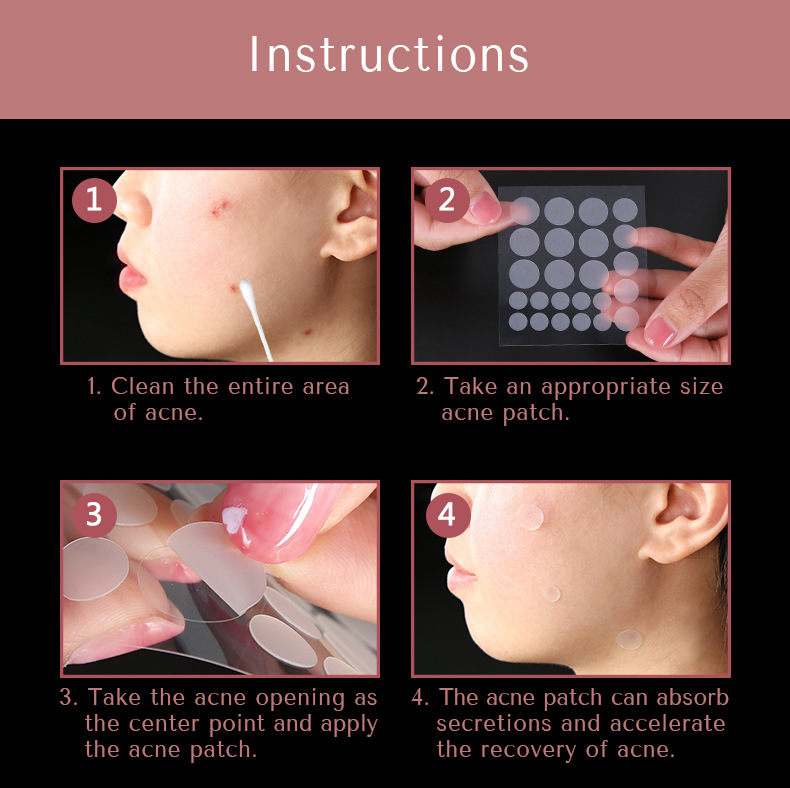 Instructions

1

1. Clean the entire area of acne.

2

2. Take an appropriate size acne patch.

3

3. Take the acne opening as the center point and apply the acne patch.

4

4. The acne patch can absorb secretions and accelerate the recovery of acne.