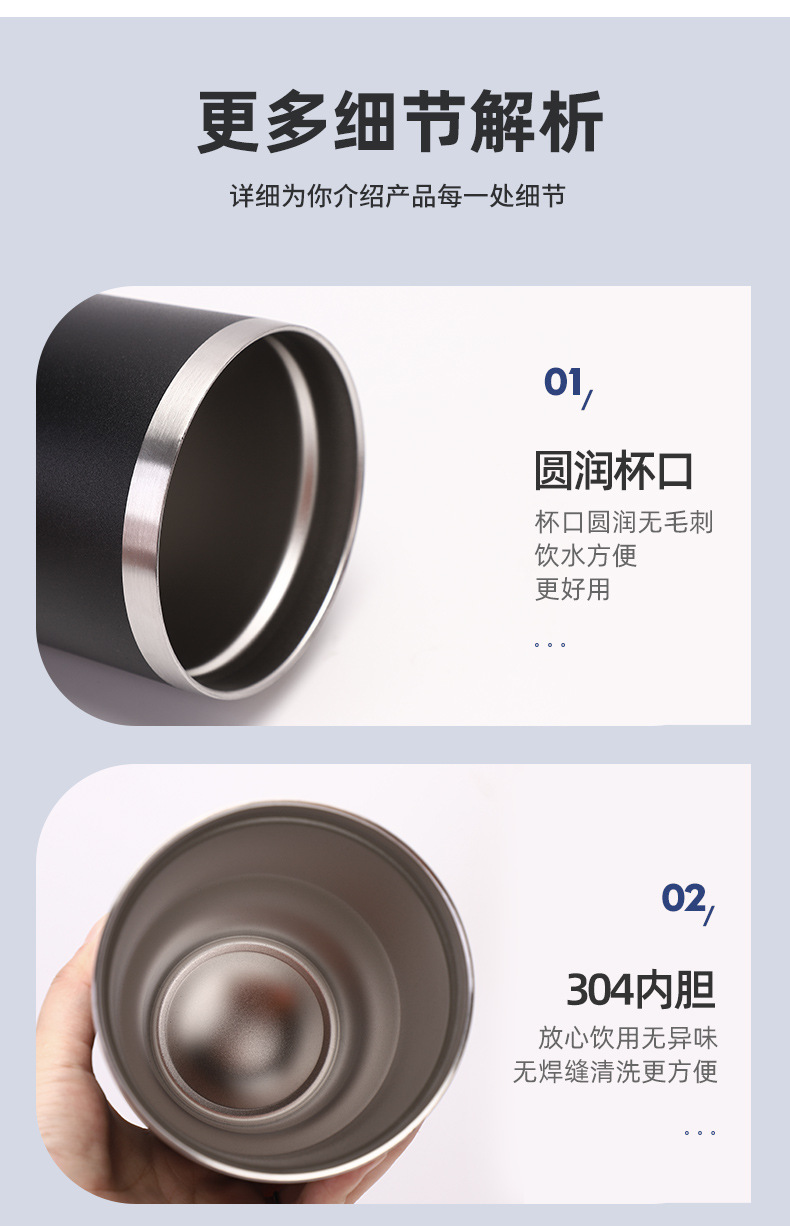 更多细节解析

详细为你介绍产品每一处细节

01/

圆润杯口

杯口圆润无毛刺
饮水方便
更好用

...

02/

304内胆

放心饮用无异味
无焊缝清洗更方便

...