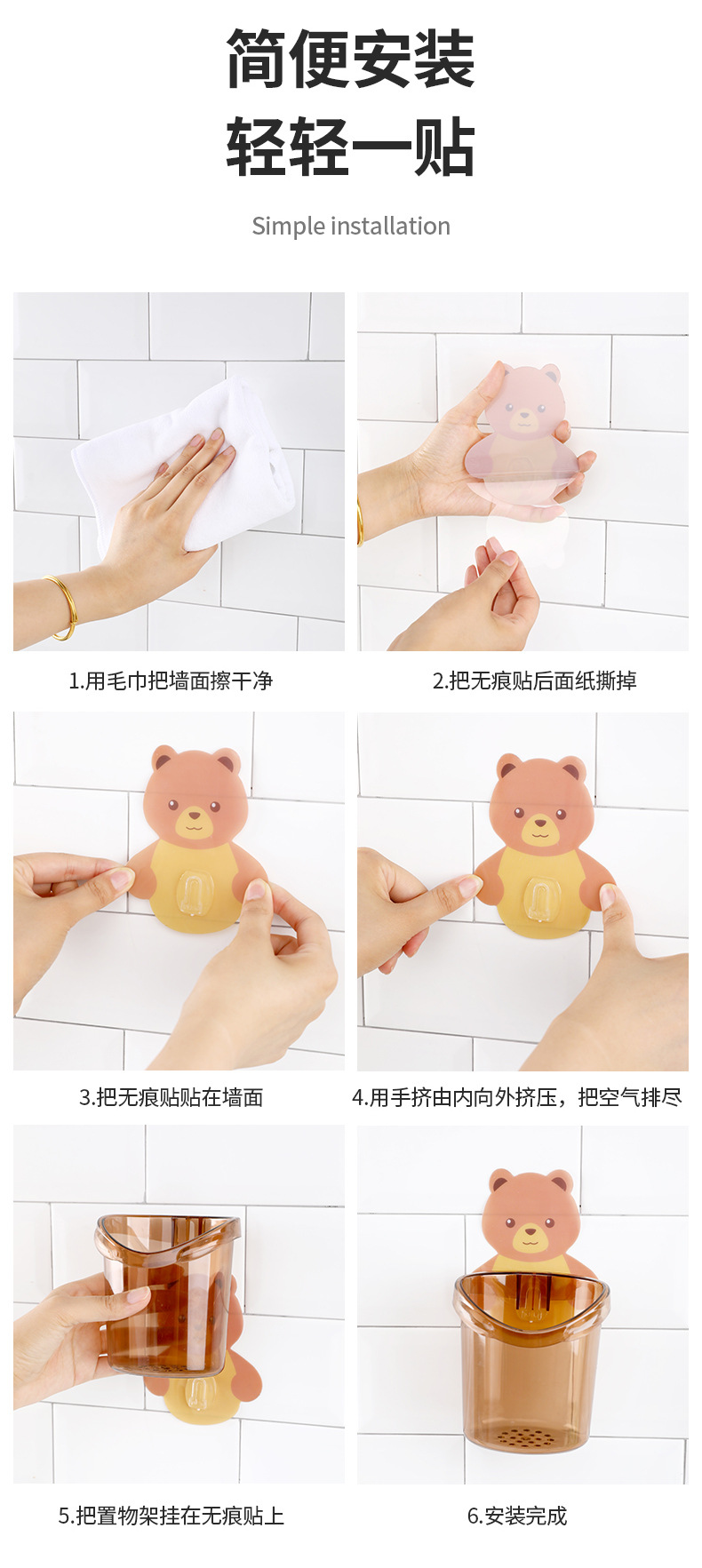 简便安装
轻轻一贴

Simple installation

1.用毛巾把墙面擦干净

2.把无痕贴后面纸撕掉

3.把无痕贴贴在墙面

4.用手挤由内向外挤压，把空气排尽

5.把置物架挂在无痕贴上

6.安装完成