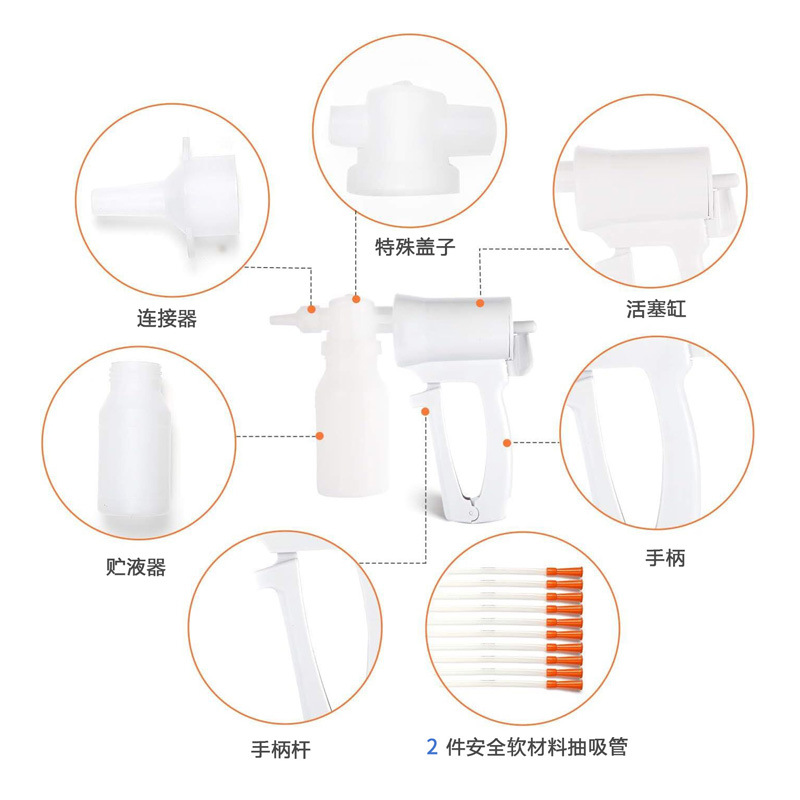 特殊盖子

连接器

活塞缸

贮液器

手柄

手柄杆

2 件安全软材料抽吸管