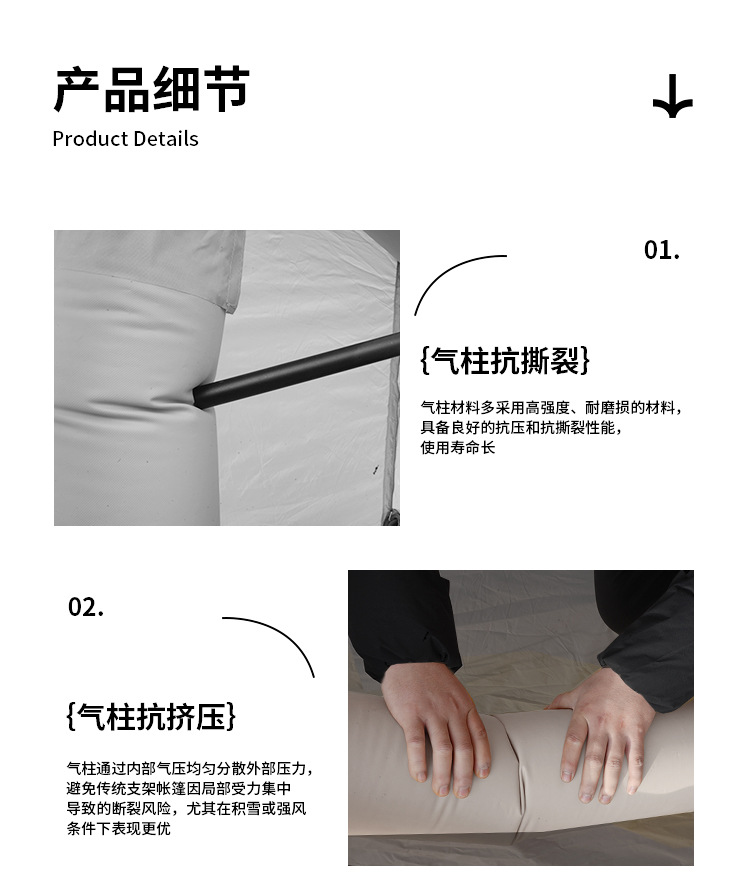 产品细节

Product Details

01.

{气柱抗撕裂}

气柱材料多采用高强度、耐磨损的材料，具备良好的抗压和抗撕裂性能，使用寿命长

02.

{气柱抗挤压}

气柱通过内部气压均匀分散外部压力，避免传统支架帐篷因局部受力集中导致的断裂风险，尤其在积雪或强风条件下表现更优