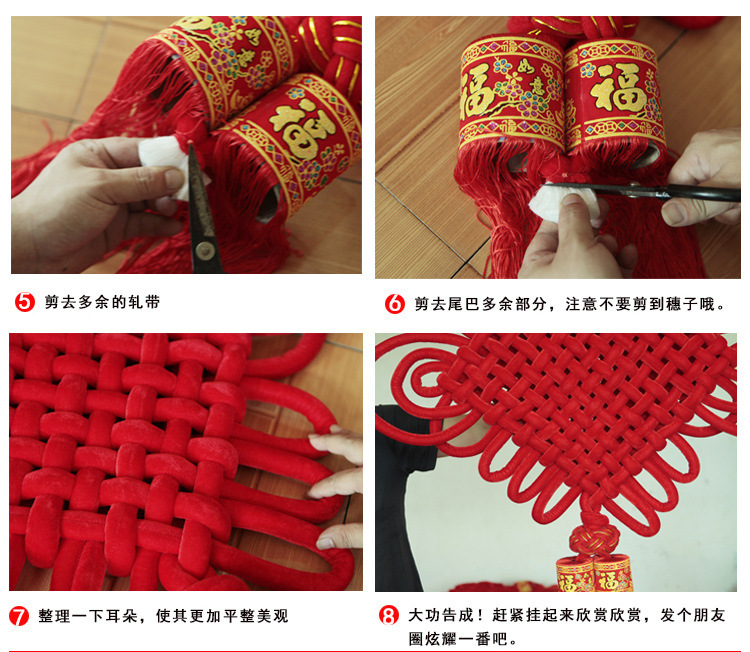 福

福 如意 福

5 剪去多余的轧带

6 剪去尾巴多余部分，注意不要剪到穗子哦。

福 福

7 整理一下耳朵，使其更加平整美观

8 大功告成！赶紧挂起来欣赏欣赏，发个朋友圈炫耀一番吧。