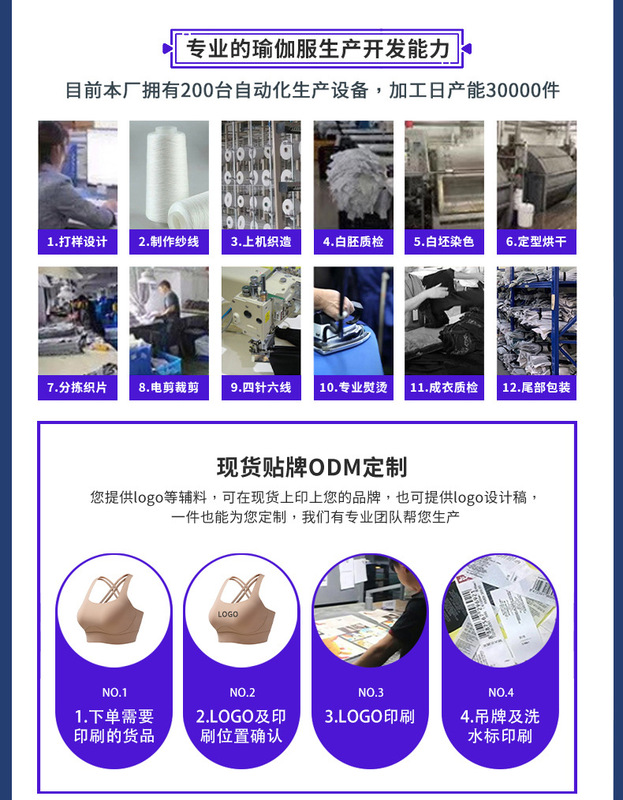 专业的瑜伽服生产开发能力

目前本厂拥有200台自动化生产设备，加工日产能30000件

1.打样设计

2.制作纱线

3.上机织造

4.白胚质检

5.白坯染色

6.定型烘干

7.分拣织片

8.电剪裁剪

9.四针六线

10.专业熨烫

11.成衣质检

12.尾部包装

现货贴牌ODM定制

您提供logo等辅料，可在现货上印上您的品牌，也可提供logo设计稿，一件也能为您定制，我们有专业团队帮您生产

LOGO

NO.1
1.下单需要印刷的货品

NO.2
2.LOGO及印刷位置确认

NO.3
3.LOGO印刷

NO.4
4.吊牌及洗水标印刷