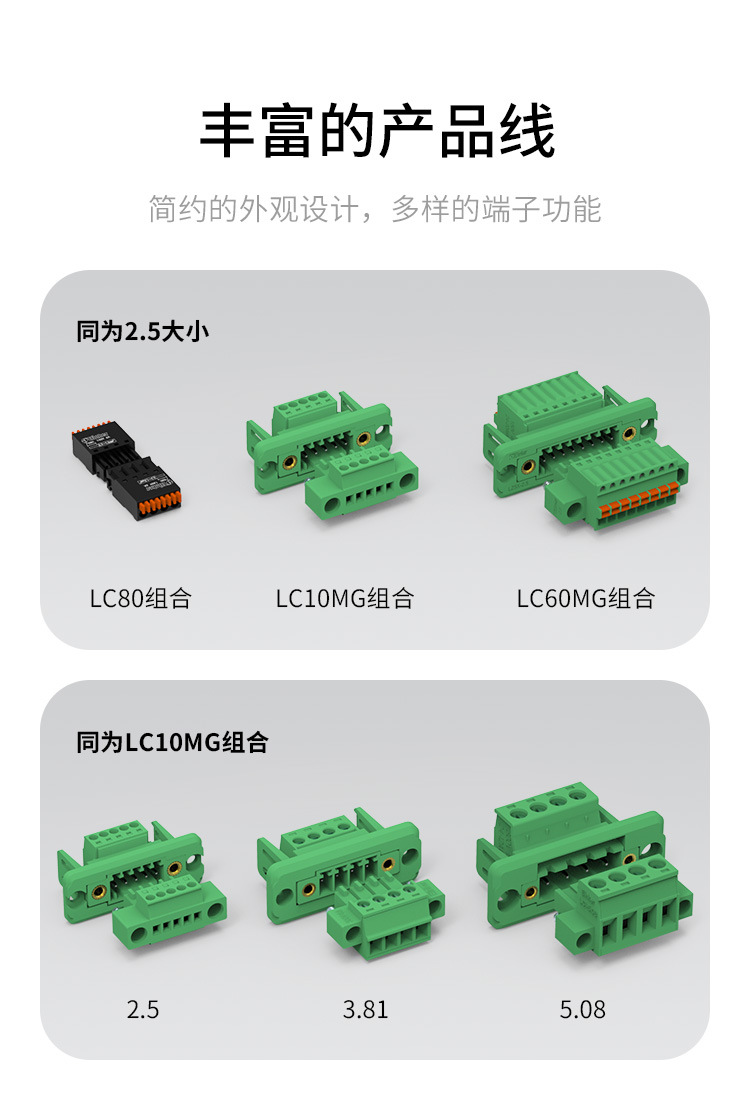 丰富的产品线

简约的外观设计，多样的端子功能

同为2.5大小

LC80组合

LC10MG组合

LC60MG组合

同为LC10MG组合

2.5

3.81

5.08