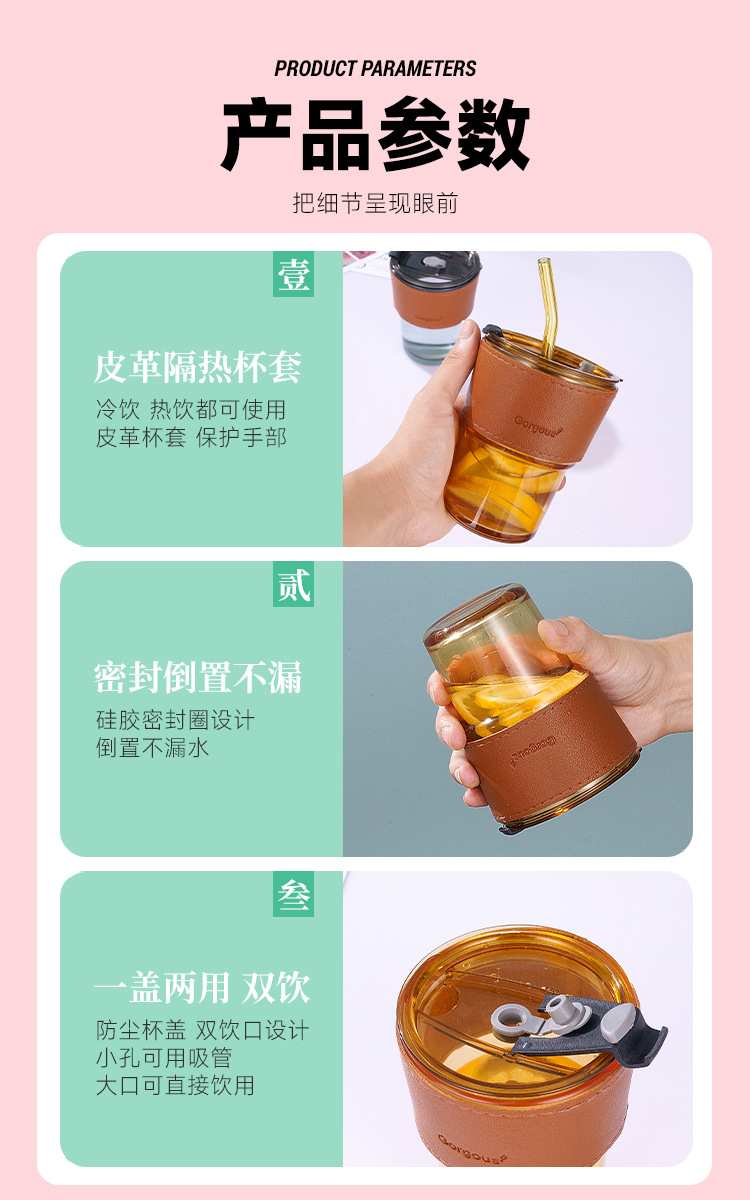 PRODUCT PARAMETERS

产品参数

把细节呈现眼前

壹

皮革隔热杯套

冷饮 热饮都可使用
皮革杯套 保护手部

Gorgous

贰

密封倒置不漏

硅胶密封圈设计
倒置不漏水

Gorgous

叁

一盖两用 双饮

防尘杯盖 双饮口设计
小孔可用吸管
大口可直接饮用

Gorgous